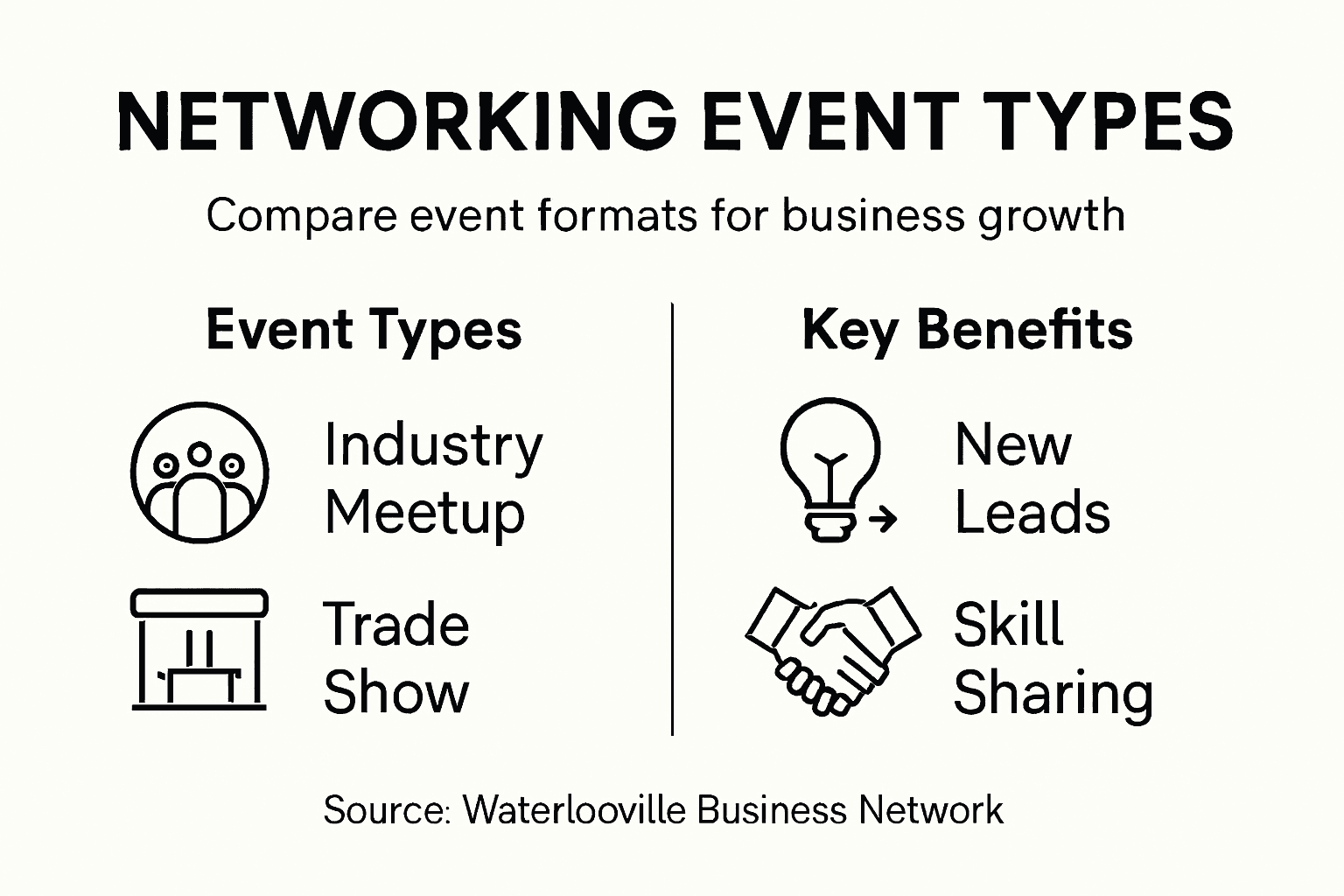 NETWORKING EVENT TYPES

Compare event formats for business growth

Event Types

Industry Meetup

Trade Show

Key Benefits

New Leads

Skill Sharing

Source: Waterlooville Business Network