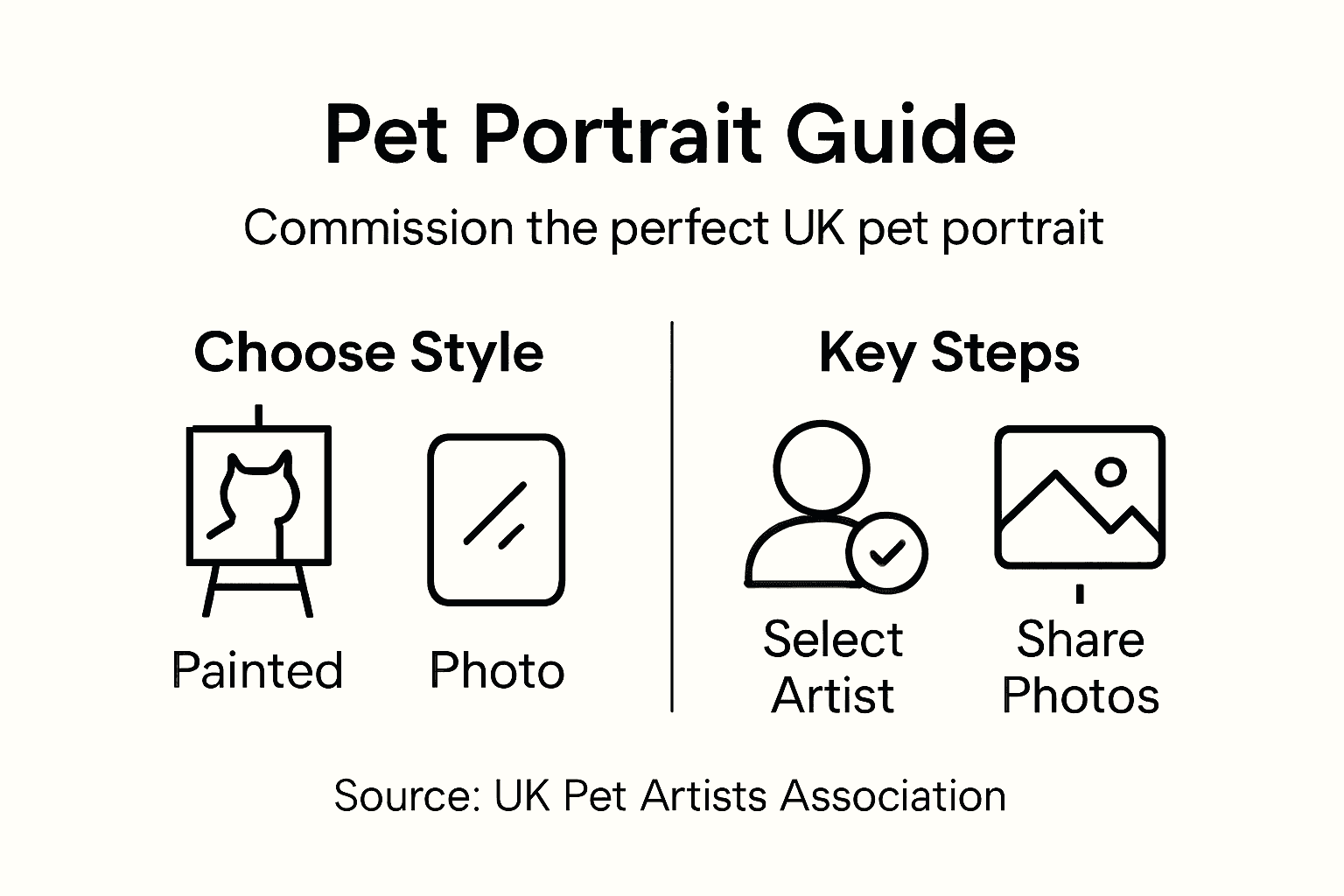 Pet Portrait Guide

Commission the perfect UK pet portrait

Choose Style

Painted

Photo

Key Steps

Select Artist

Share Photos

Source: UK Pet Artists Association