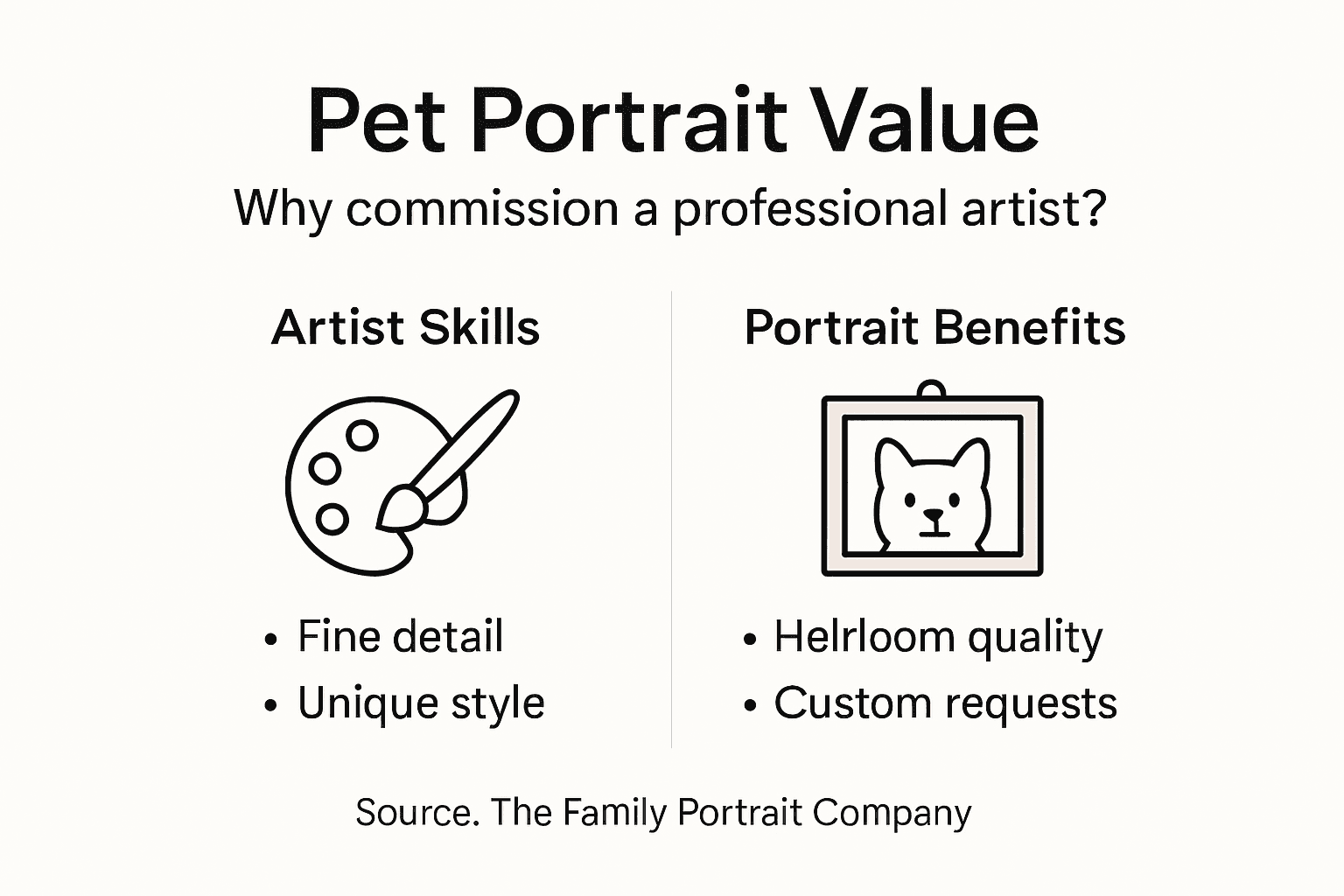 Pet Portrait Value

Why commission a professional artist?

Artist Skills

• Fine detail
• Unique style

Portrait Benefits

• Helrloom quality
• Custom requests

Source. The Family Portrait Company