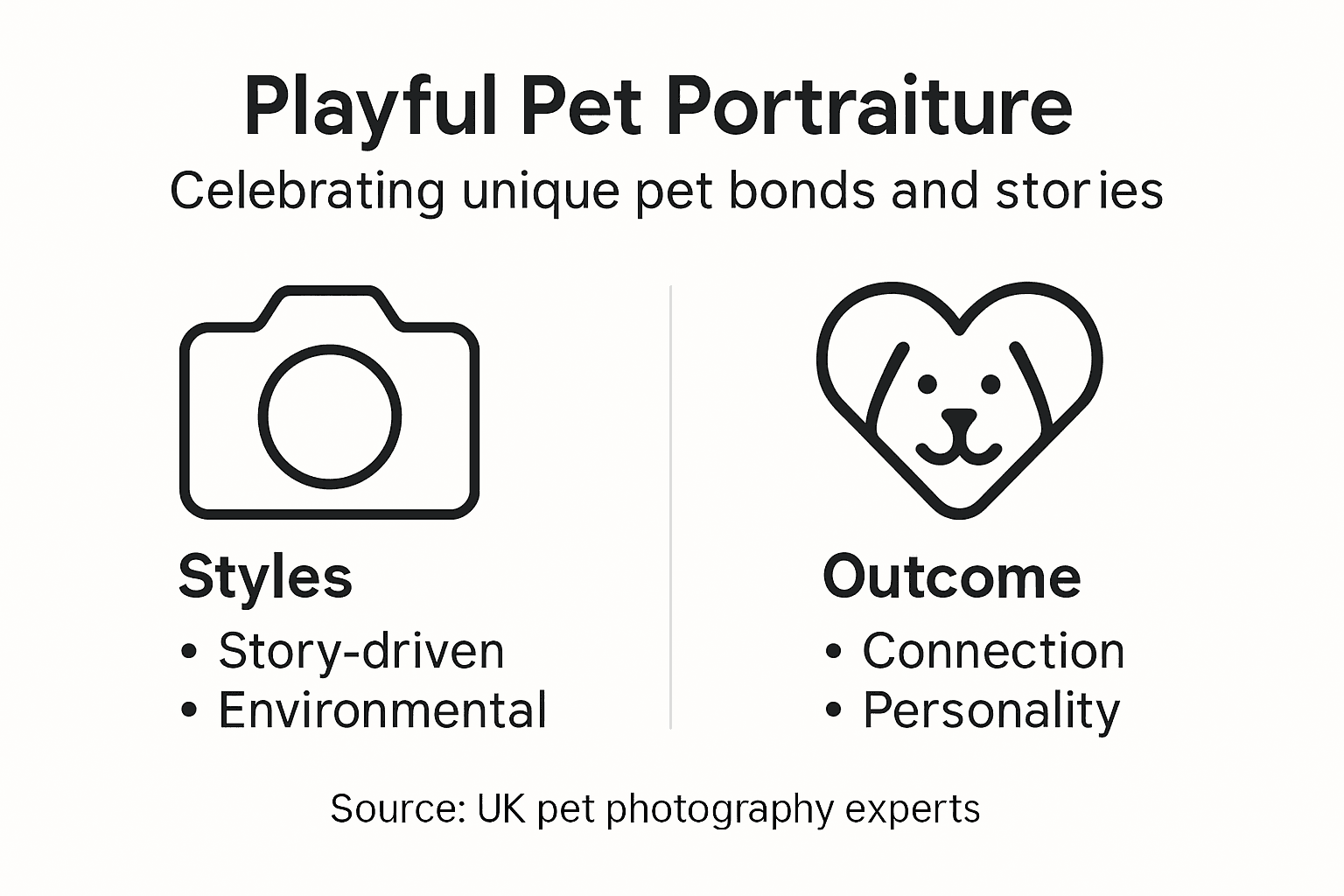 Playful Pet Portraiture

Celebrating unique pet bonds and stories

Styles
• Story-driven
• Environmental

Outcome
• Connection
• Personality

Source: UK pet photography experts