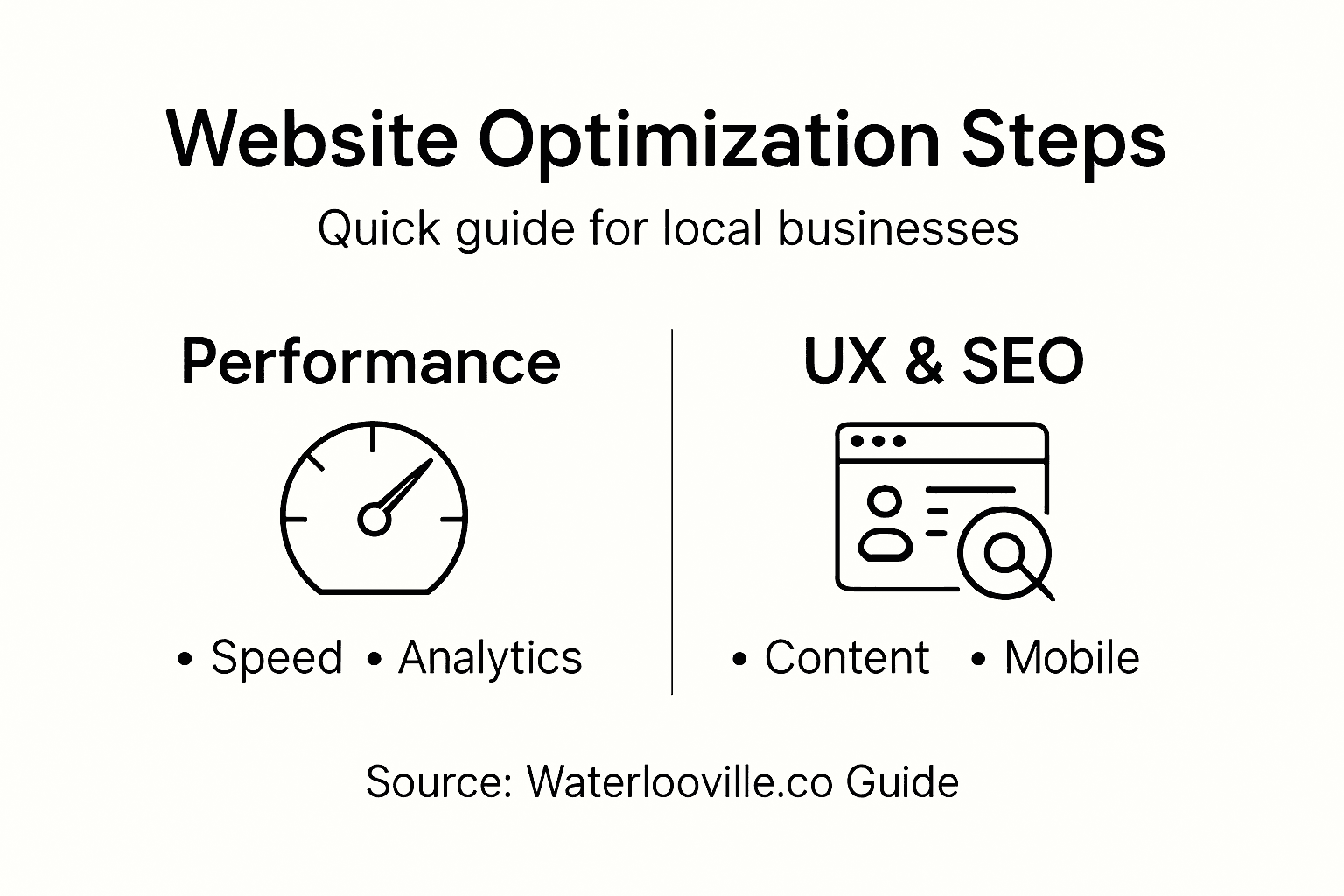 Website Optimization Steps

Quick guide for local businesses

Performance

• Speed • Analytics

UX & SEO

• Content • Mobile

Source: Waterlooville.co Guide