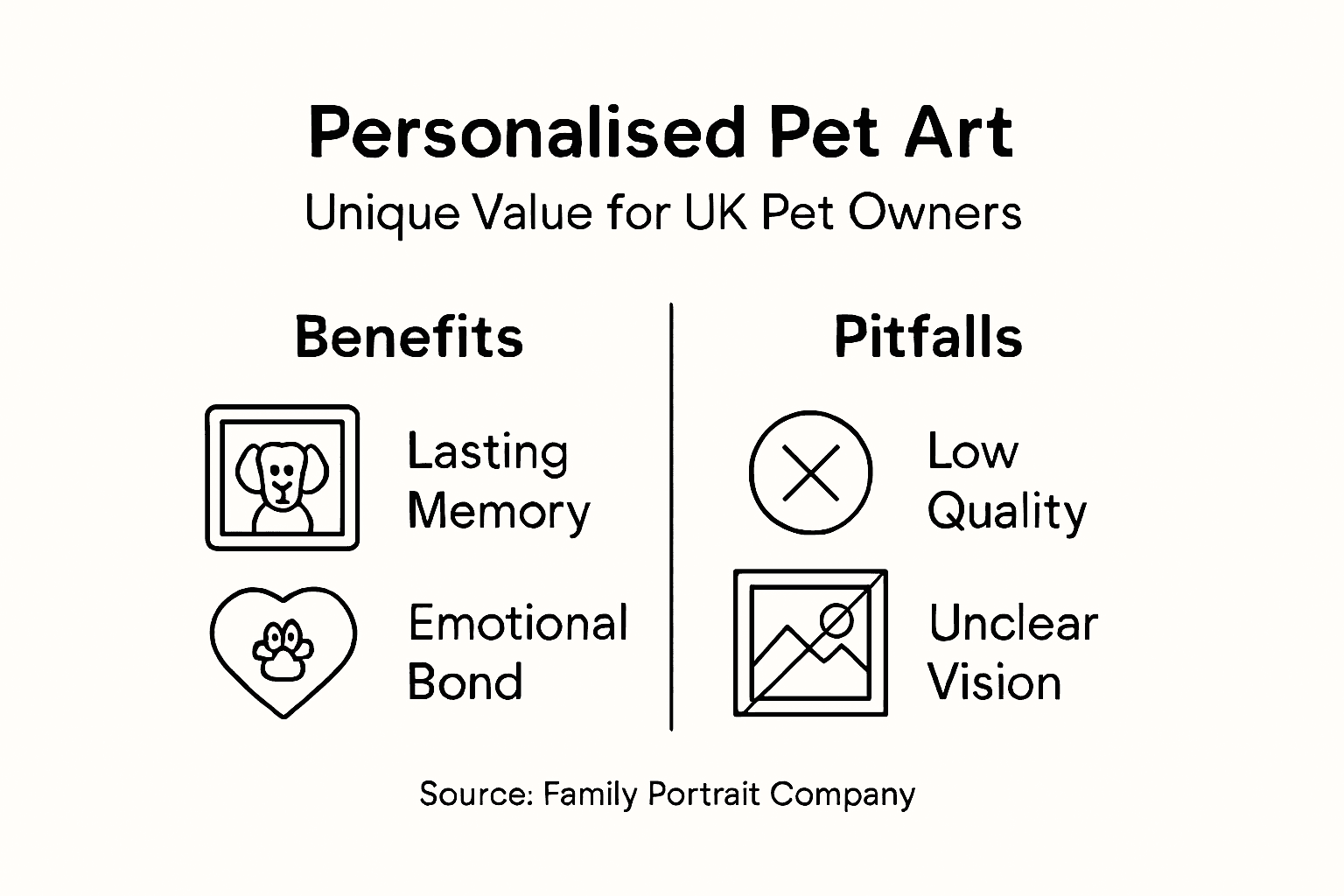 Personalised Pet Art

Unique Value for UK Pet Owners

Benefits

Lasting Memory

Emotional Bond

Pitfalls

Low Quality

Unclear Vision

Source: Family Portrait Company