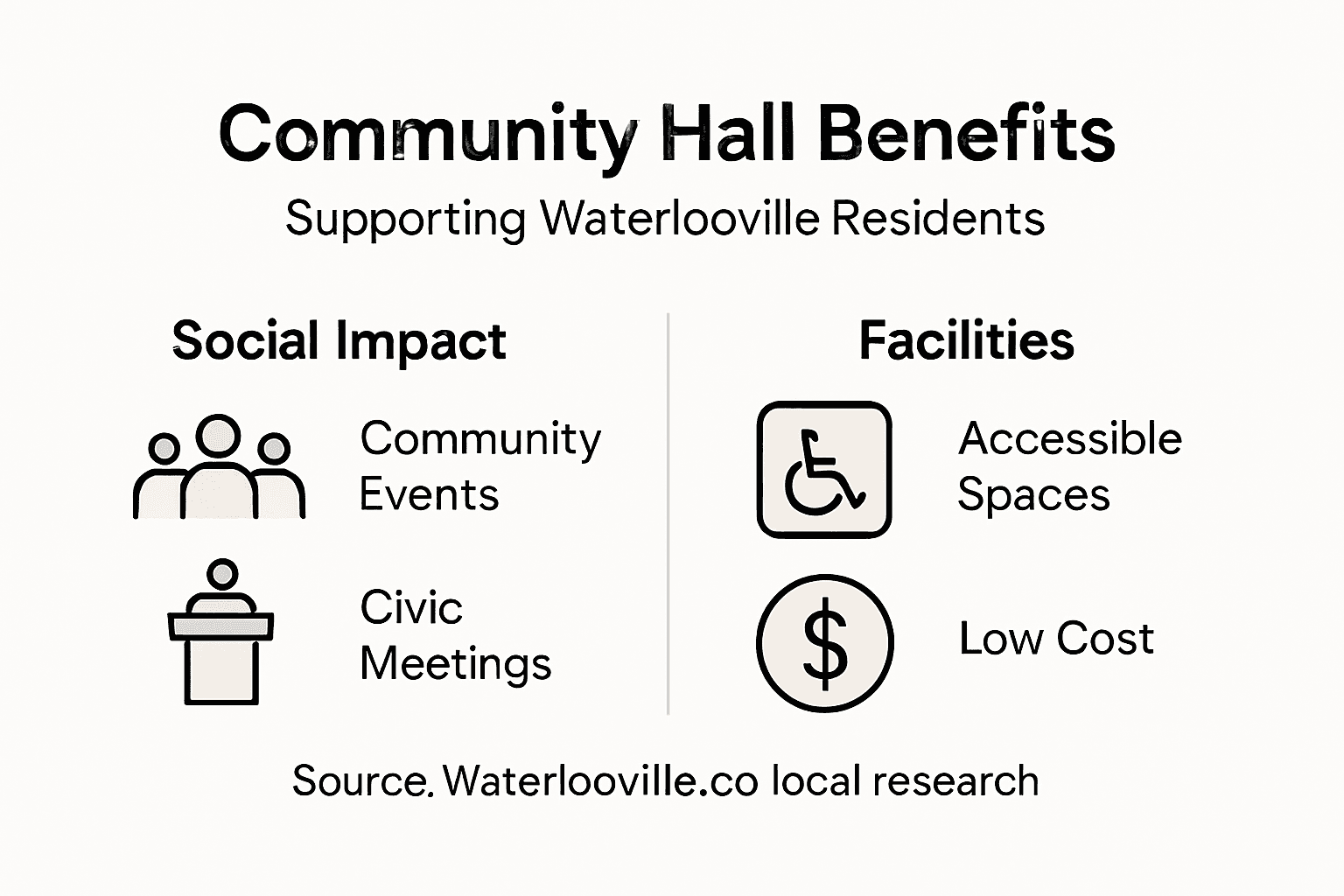 Community Hall Benefits

Supporting Waterlooville Residents

Social Impact

Community Events

Civic Meetings

Facilities

Accessible Spaces

$

Low Cost

Source. Waterlooville.co local research