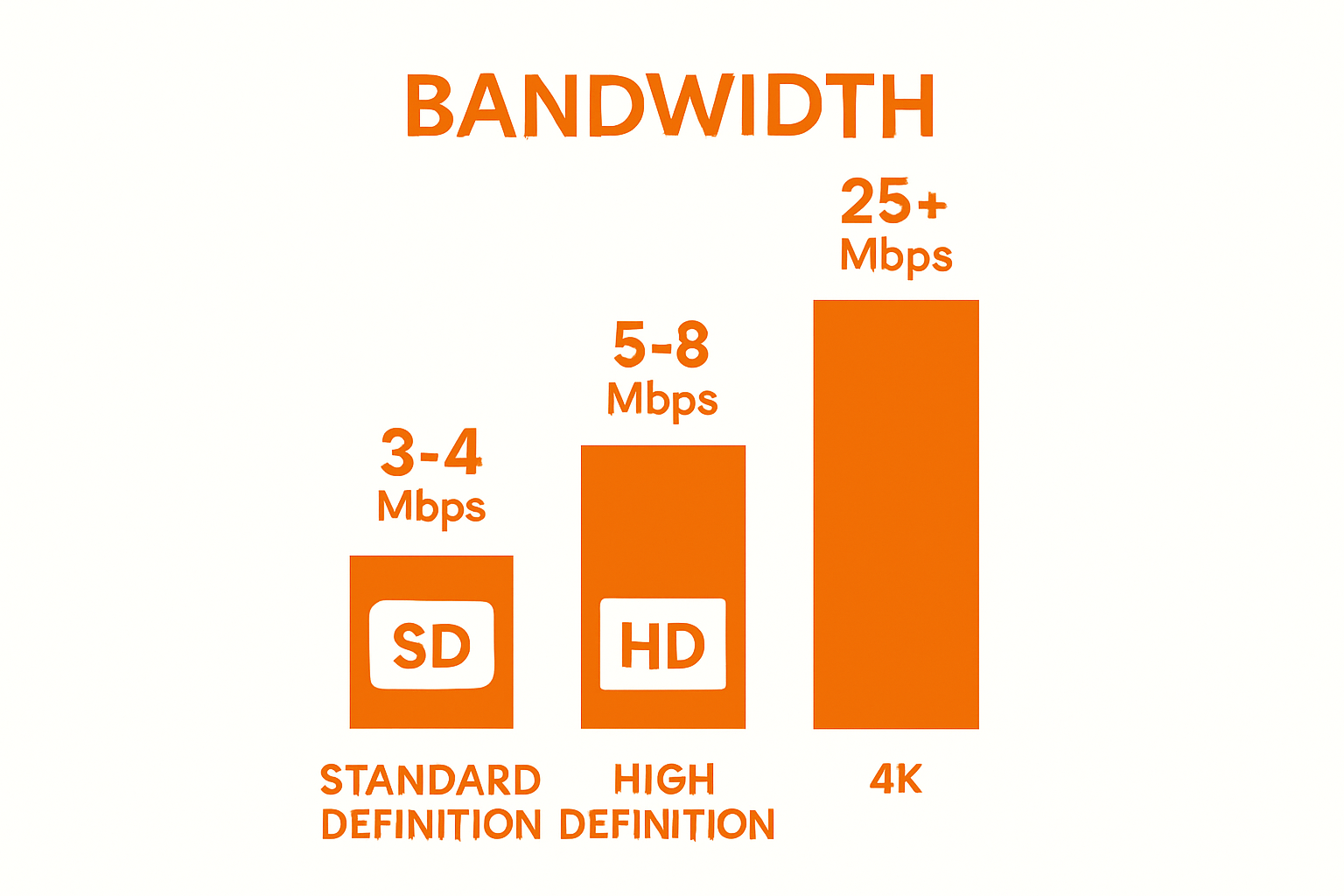 BANDWIDTH

3-4 Mbps

SD

STANDARD DEFINITION

5-8 Mbps

HD

HIGH DEFINITION

25+ Mbps

4K