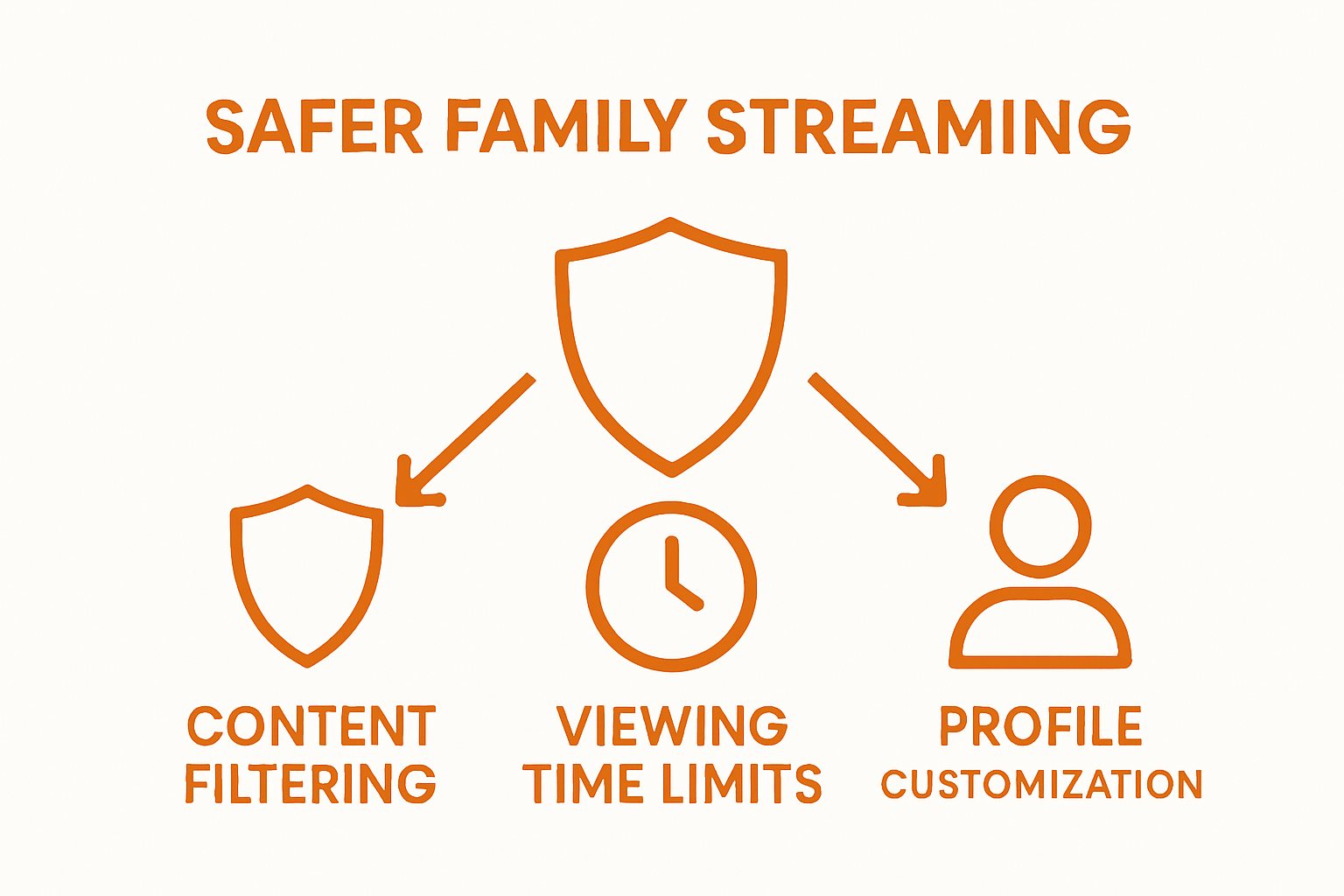 SAFER FAMILY STREAMING

CONTENT FILTERING

VIEWING TIME LIMITS

PROFILE CUSTOMIZATION