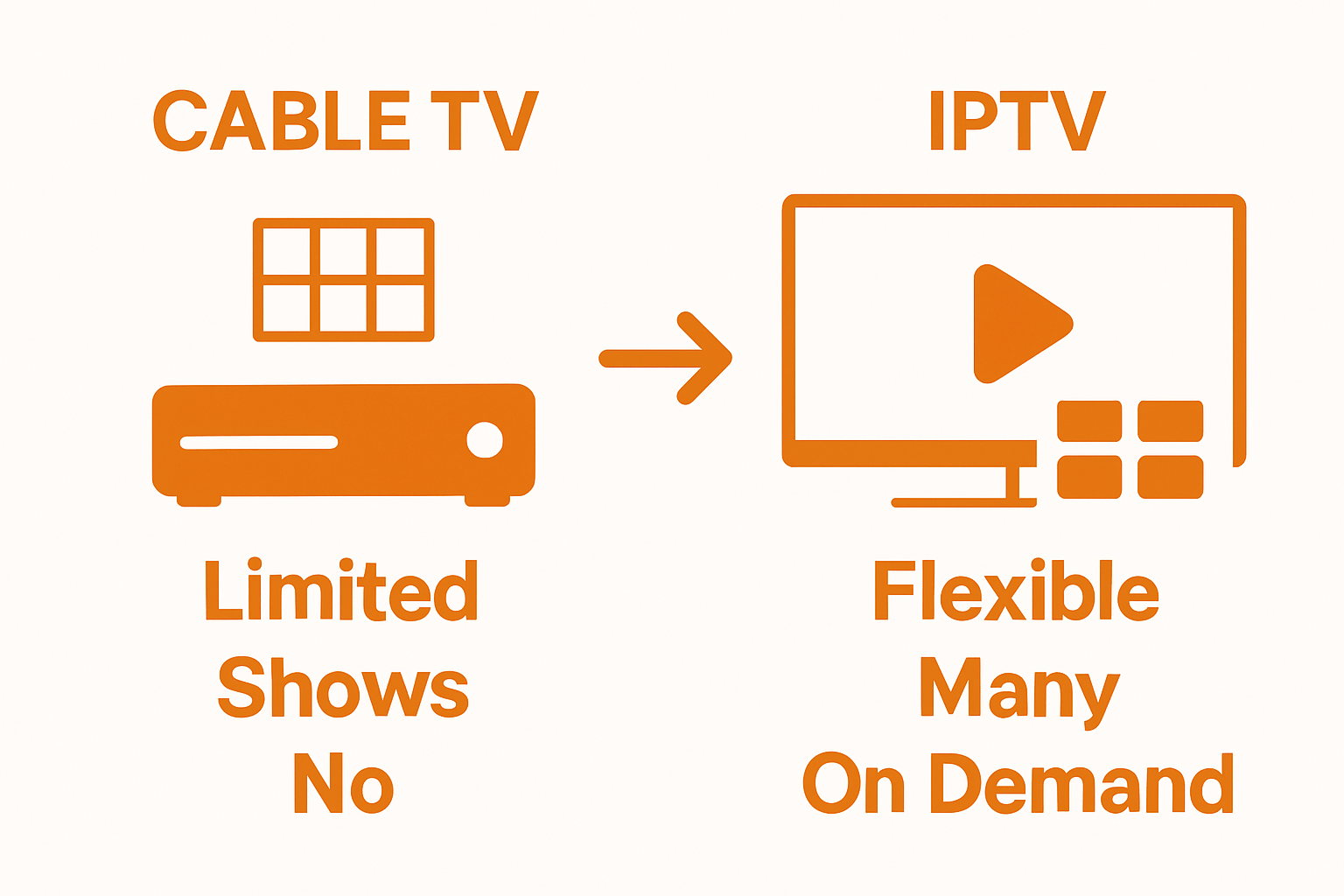 CABLE TV

Limited
Shows
No

IPTV

Flexible
Many
On Demand