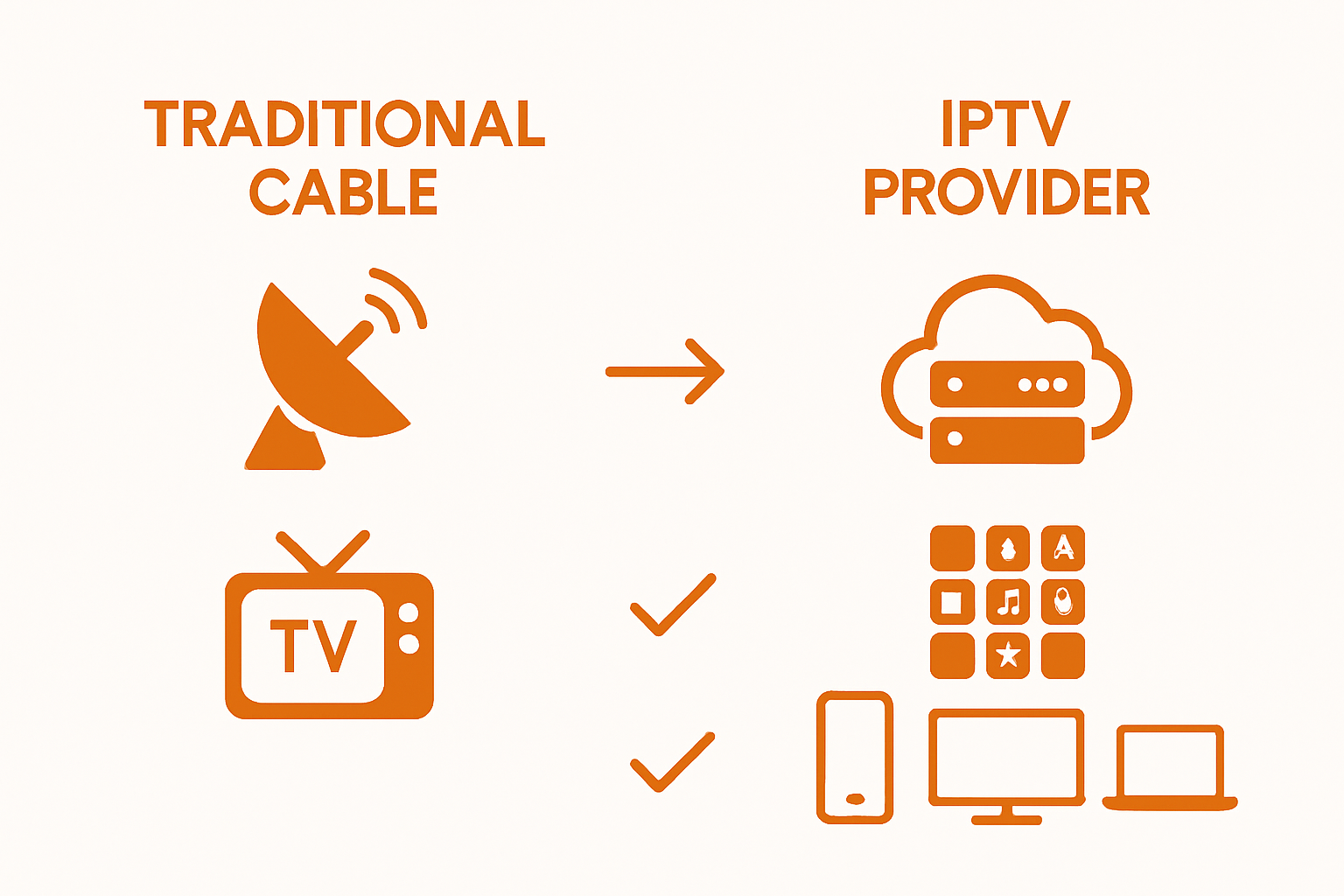 TRADITIONAL CABLE

IPTV PROVIDER

TV

A