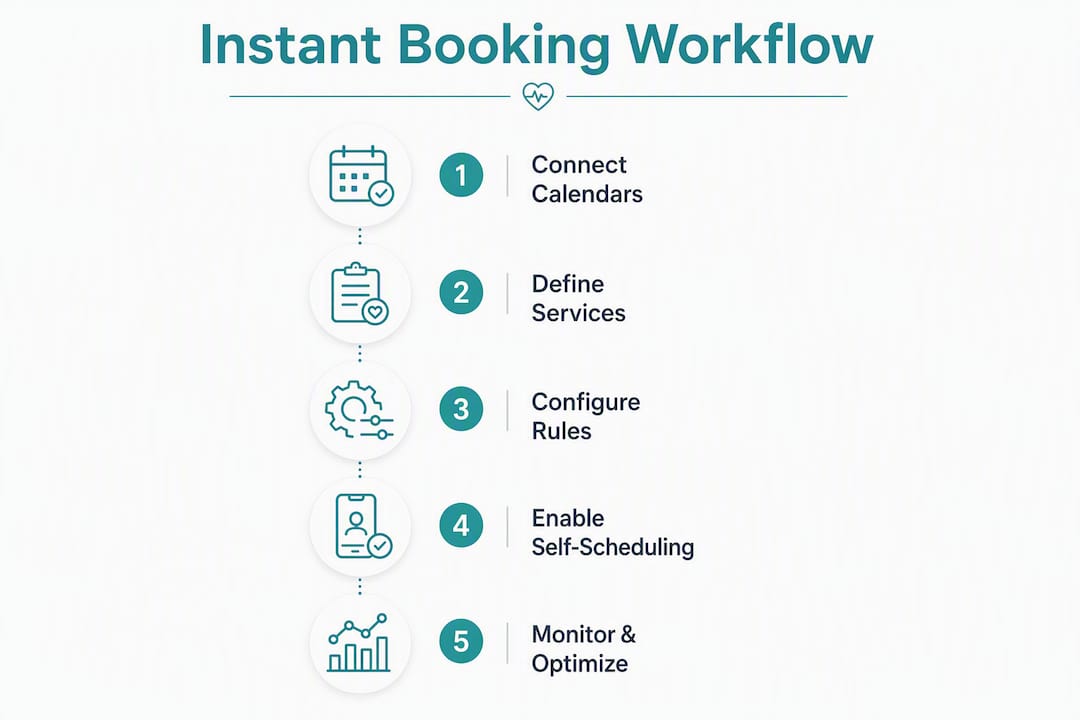 Instant Booking Workflow

1 Connect Calendars

2 Define Services

3 Configure Rules

4 Enable Self-Scheduling

5 Monitor & Optimize