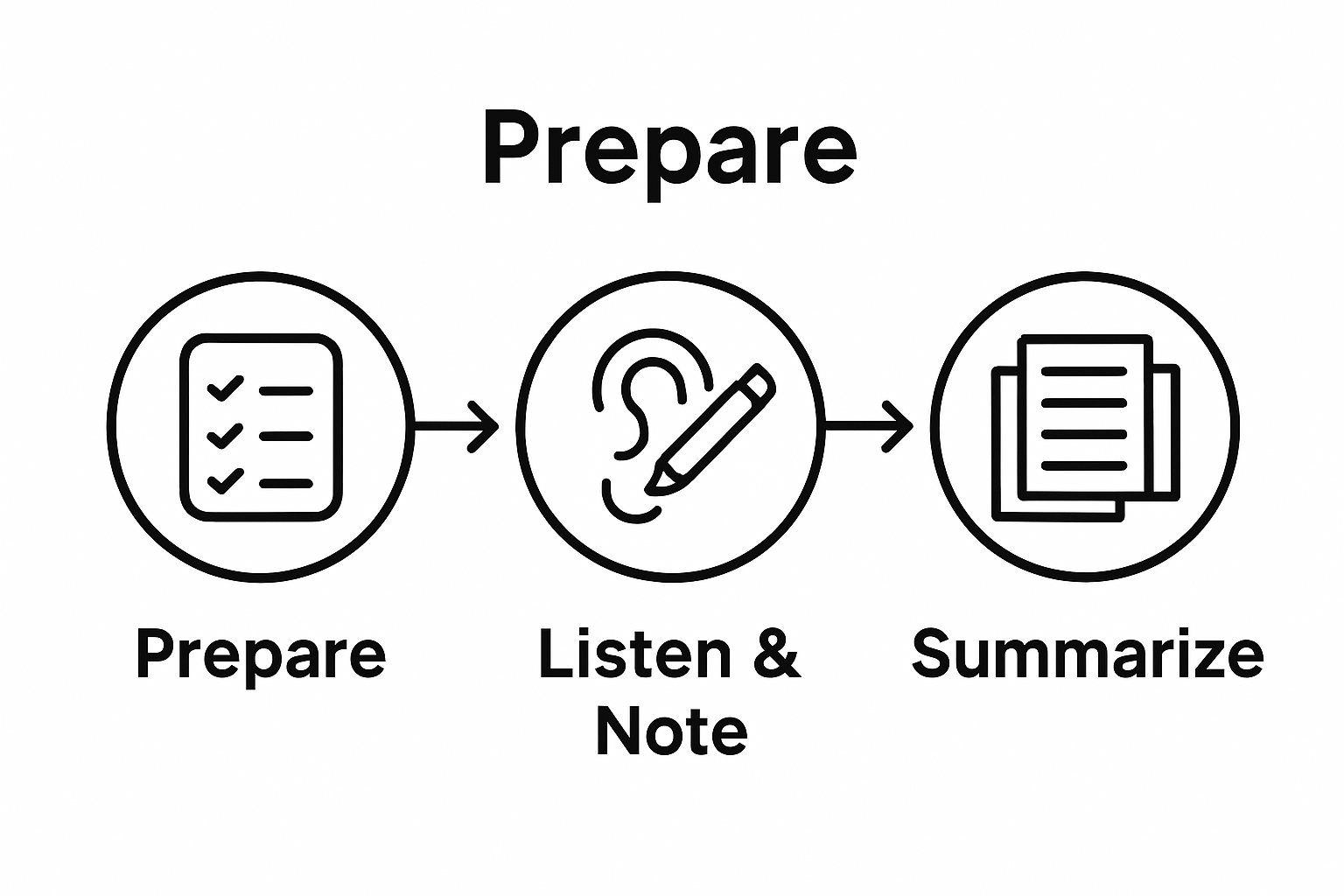 Prepare

Prepare

Listen & Note

Summarize