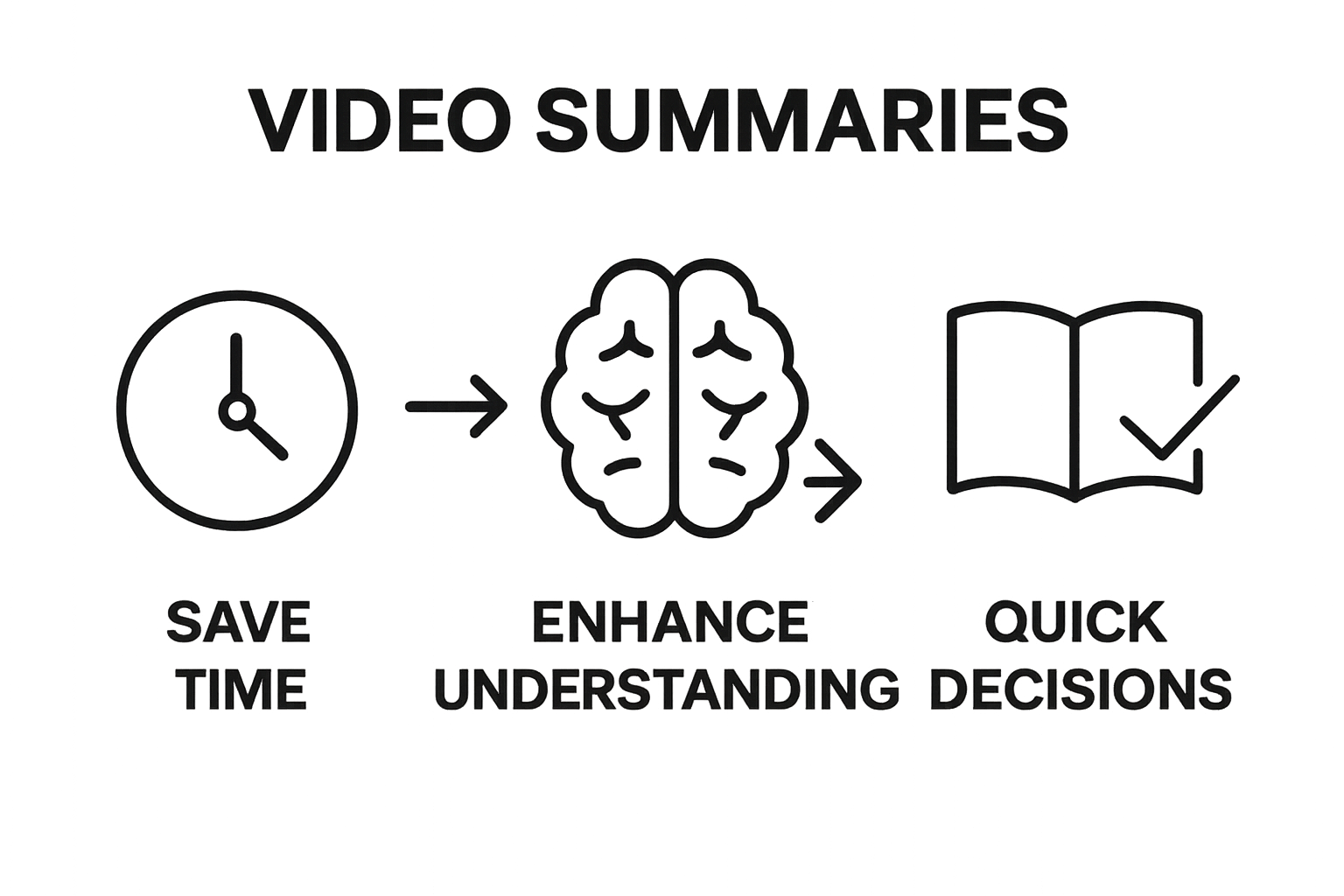 VIDEO SUMMARIES

SAVE TIME

ENHANCE UNDERSTANDING

QUICK DECISIONS