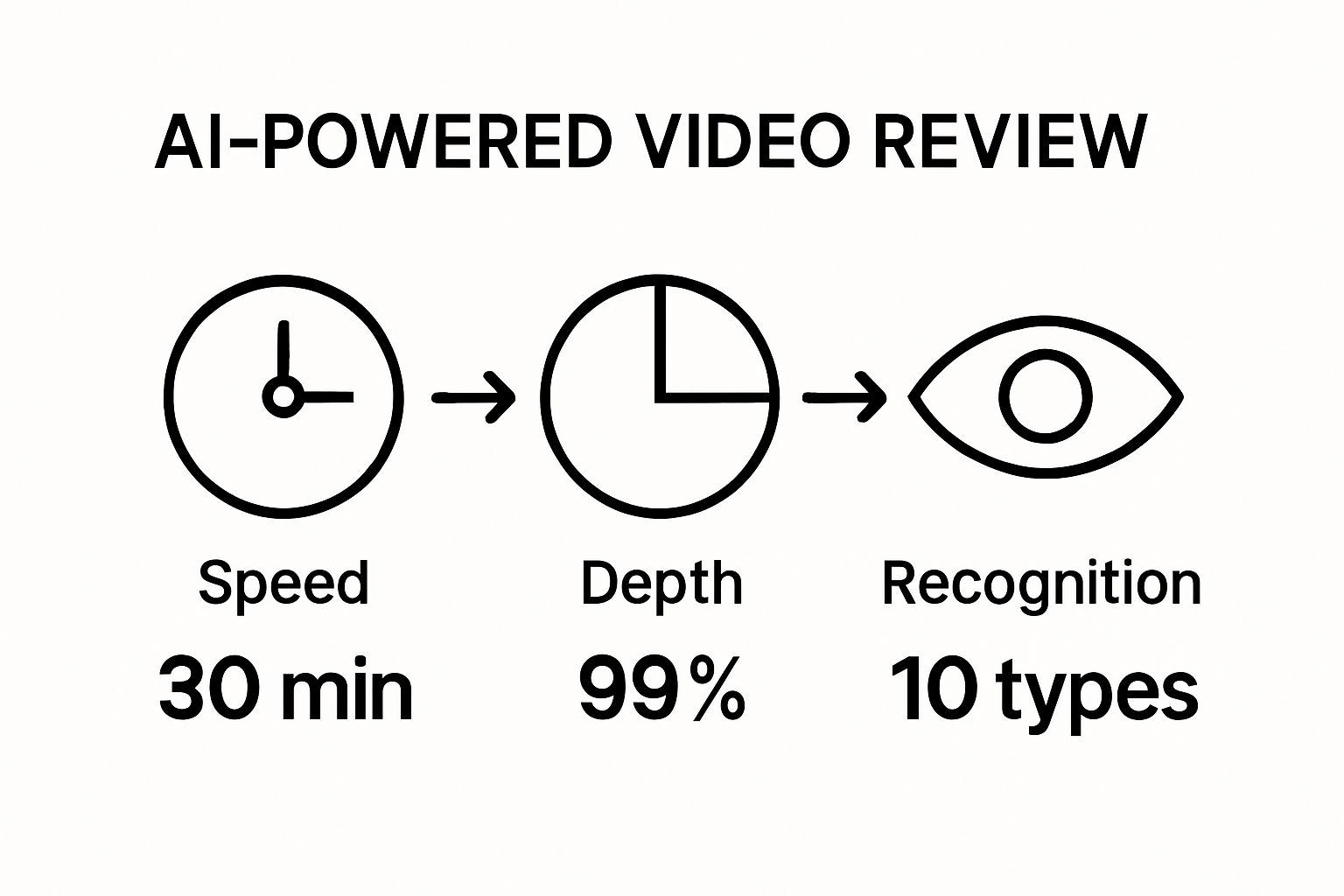 AI-POWERED VIDEO REVIEW

Speed
30 min

Depth
99%

Recognition
10 types