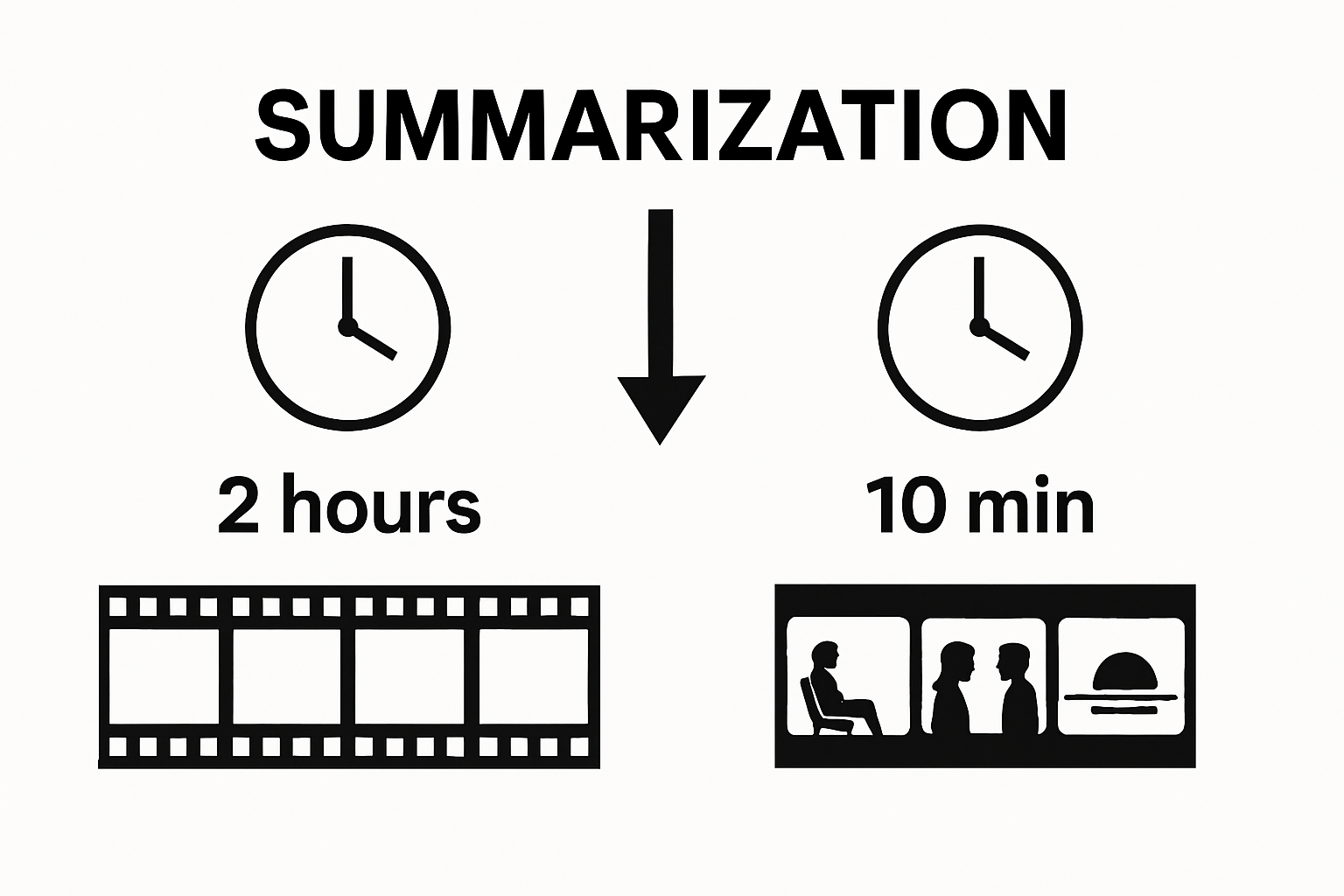 SUMMARIZATION

2 hours

10 min