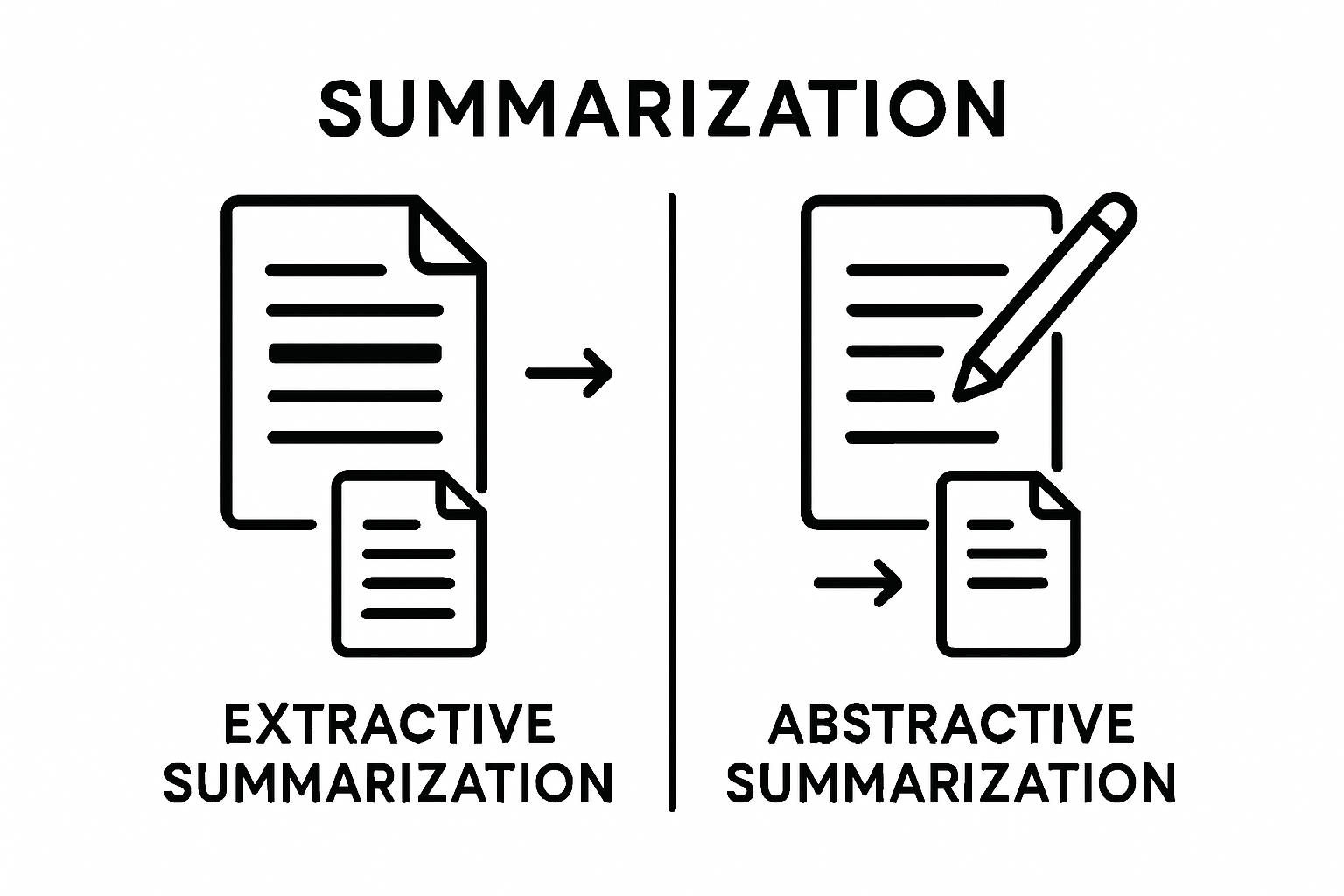 SUMMARIZATION

EXTRACTIVE SUMMARIZATION

ABSTRACTIVE SUMMARIZATION