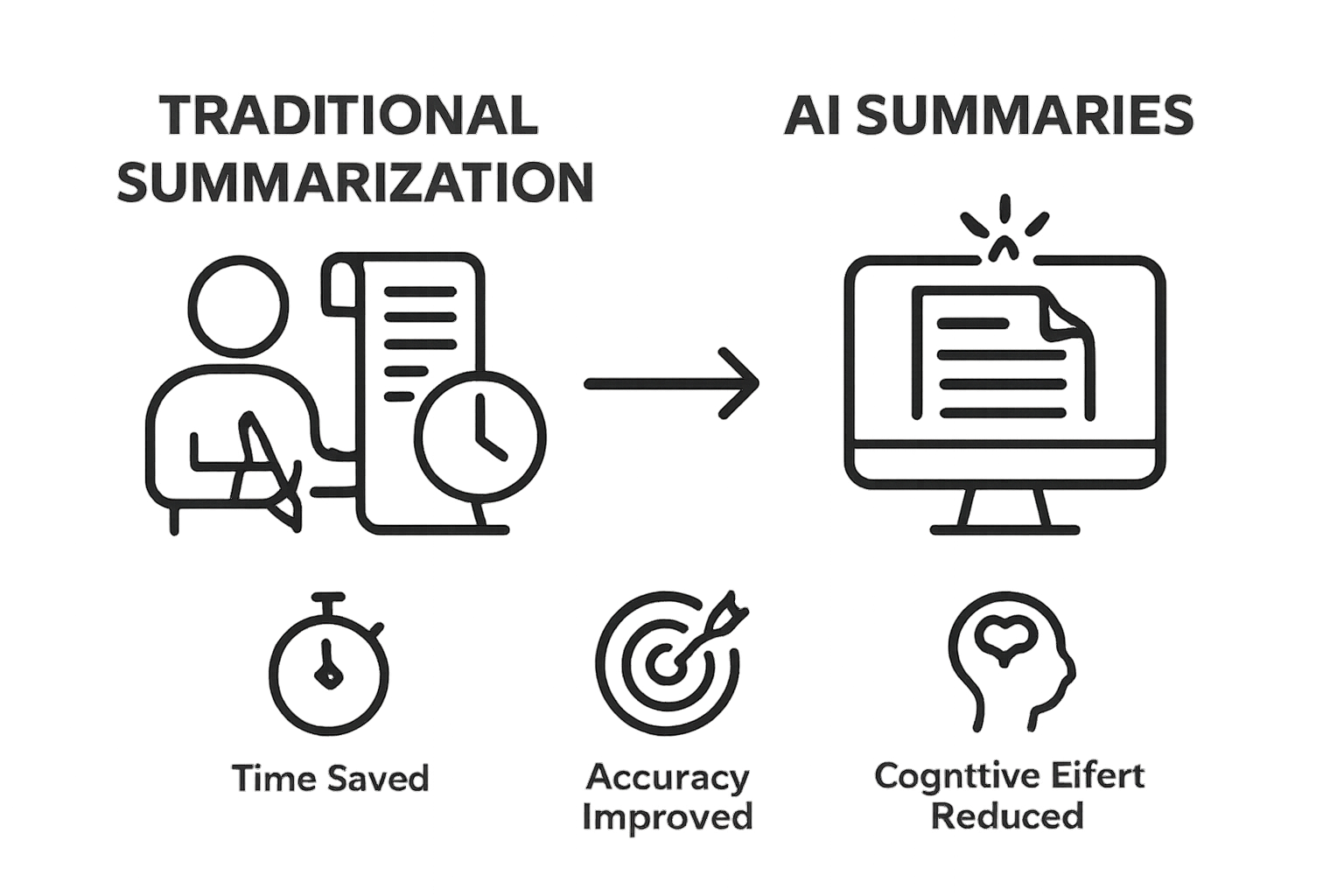 TRADITIONAL SUMMARIZATION

AI SUMMARIES

Time Saved

Accuracy Improved

Cognttive Eifert Reduced