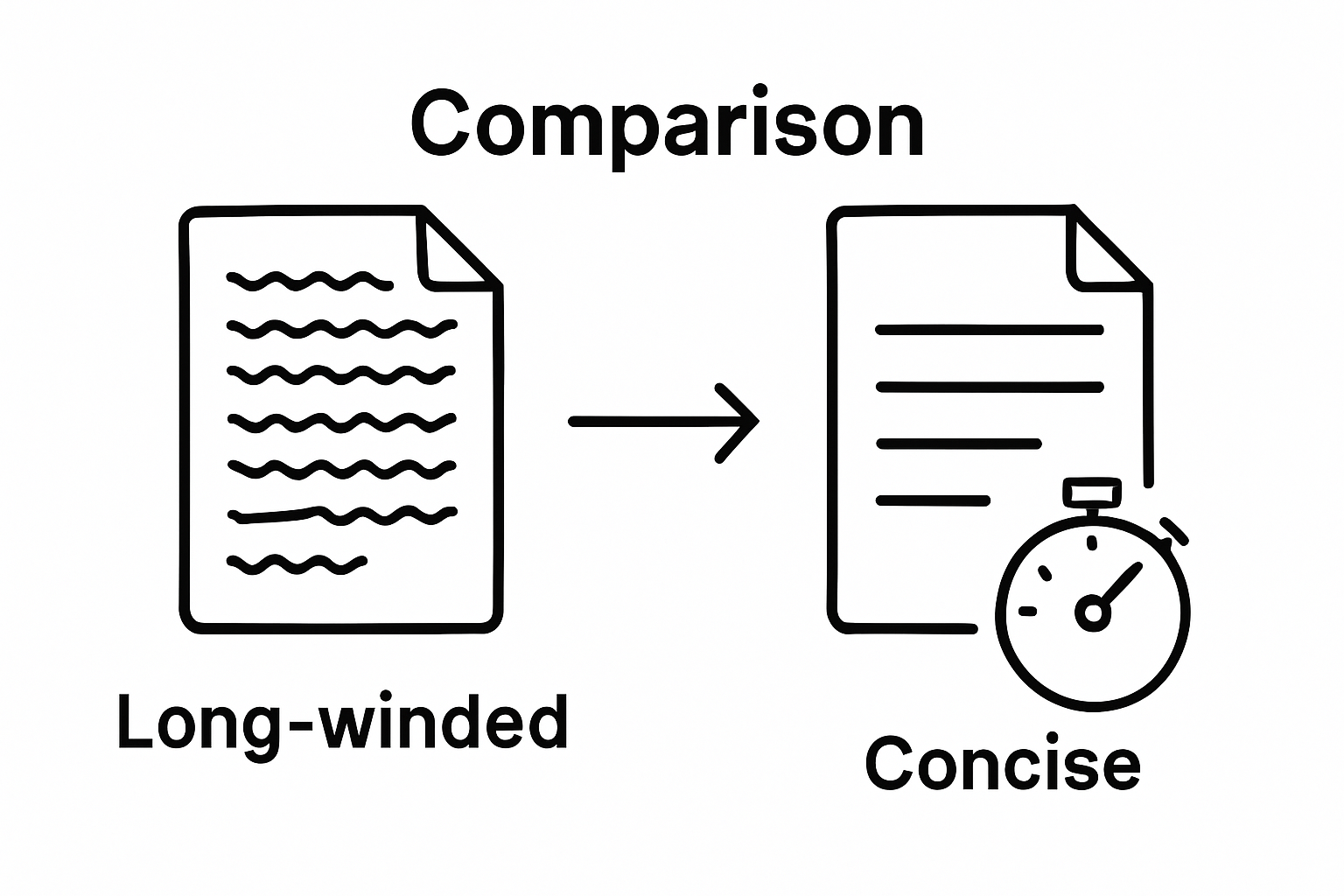 Comparison

Long-winded

Concise