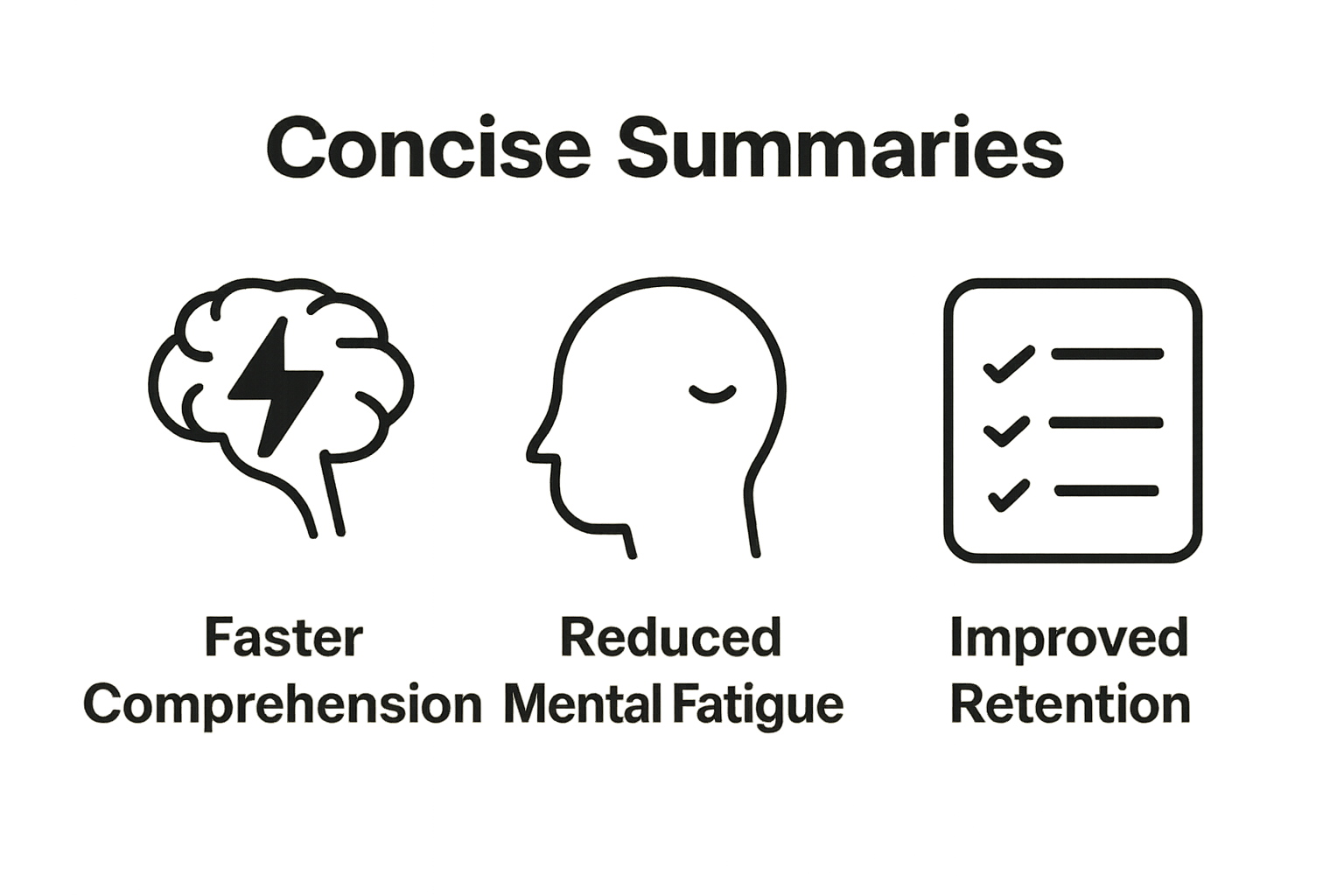 Concise Summaries

Faster Comprehension

Reduced Mental Fatigue

Improved Retention