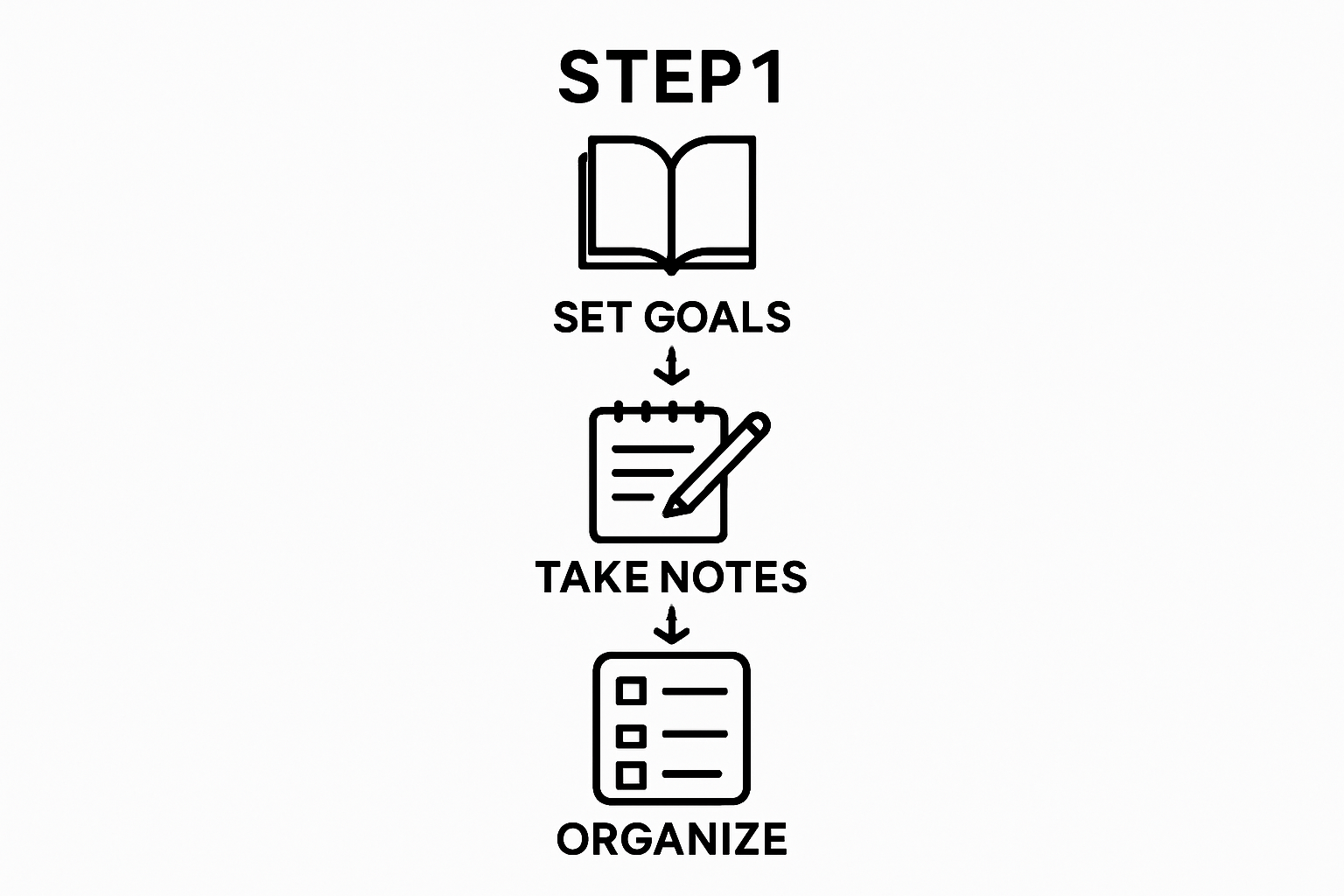 STEP1

SET GOALS

TAKE NOTES

ORGANIZE