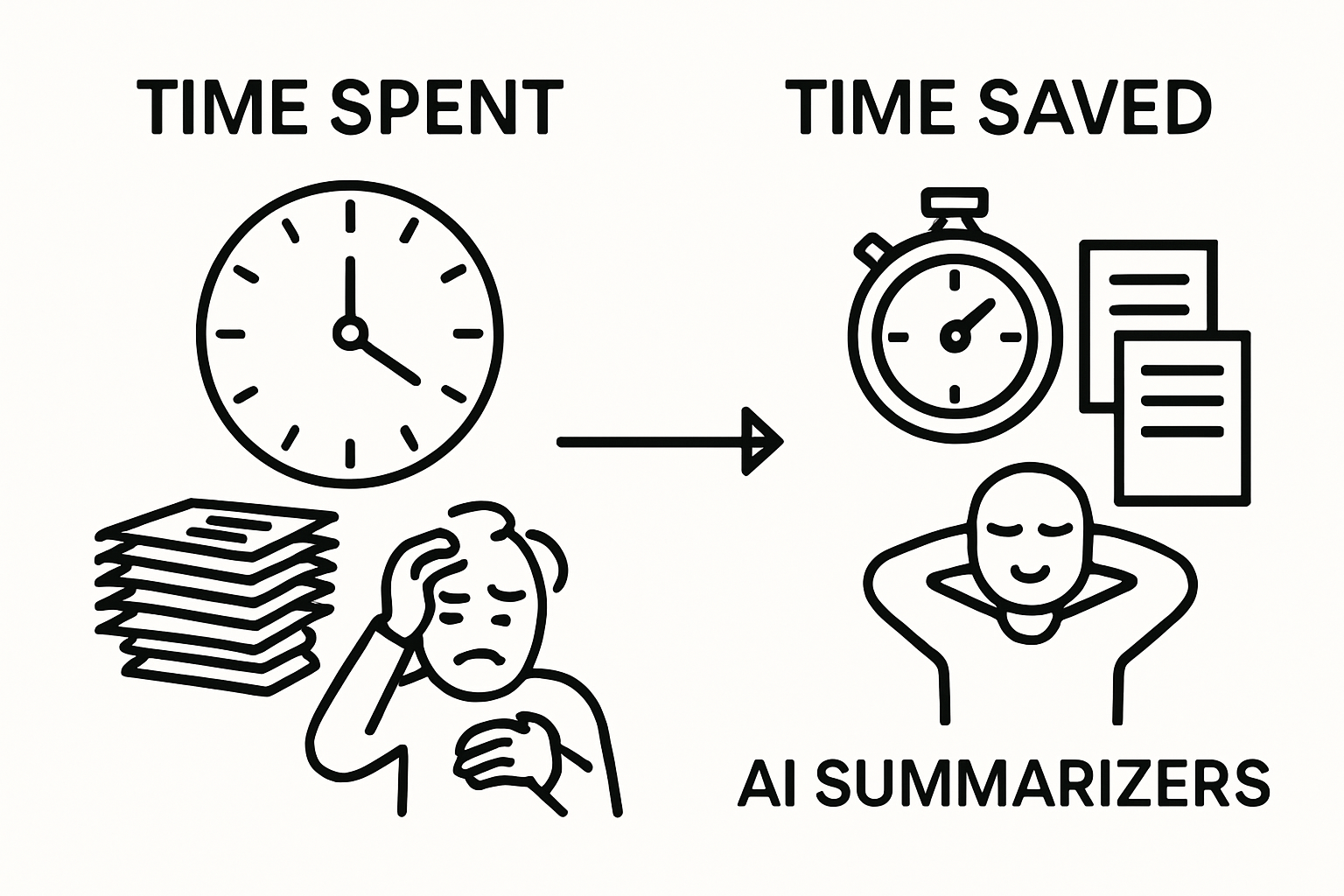 TIME SPENT

TIME SAVED

AI SUMMARIZERS