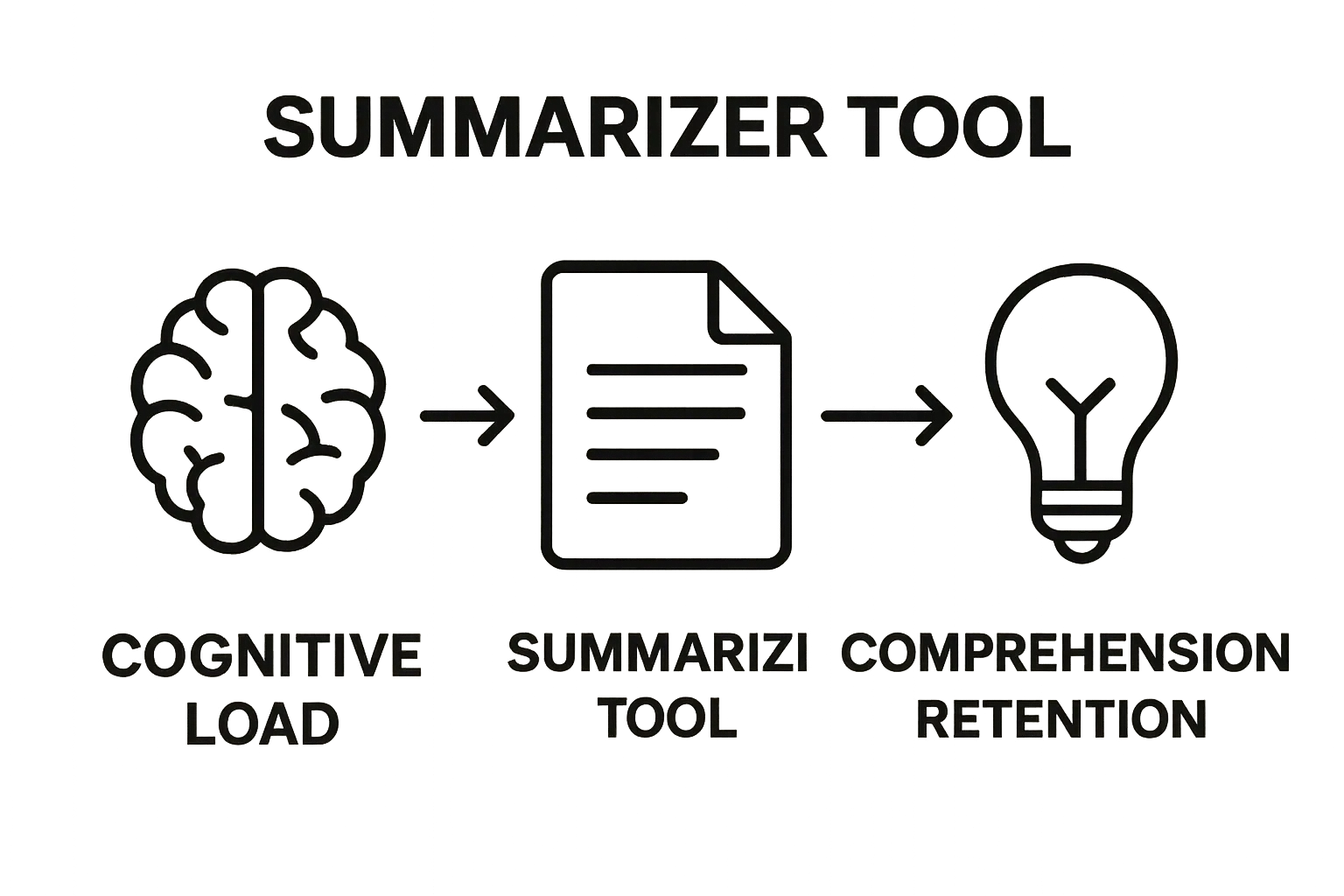 SUMMARIZER TOOL

COGNITIVE LOAD

SUMMARIZI TOOL

COMPREHENSION RETENTION