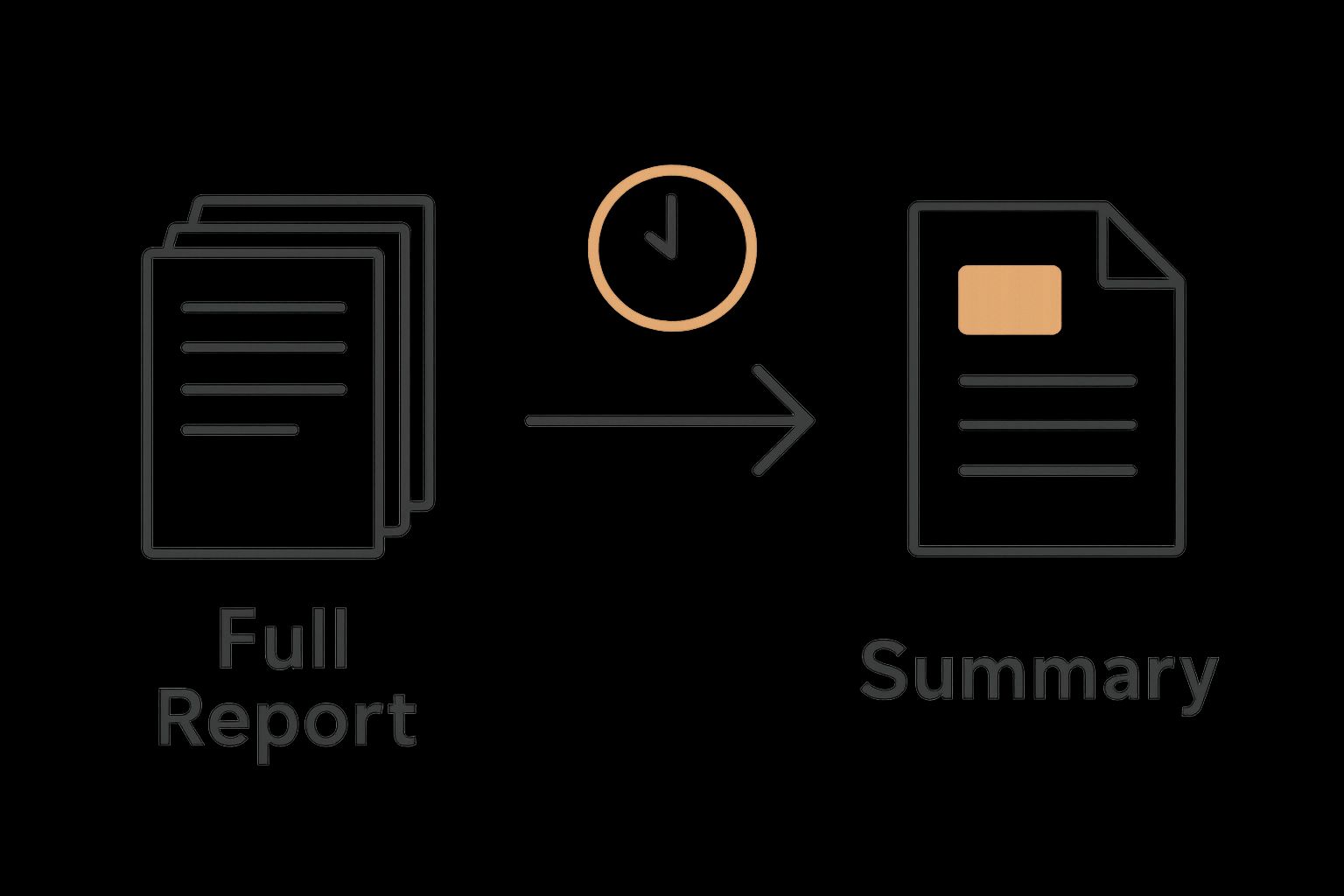 Full
Report

Summary