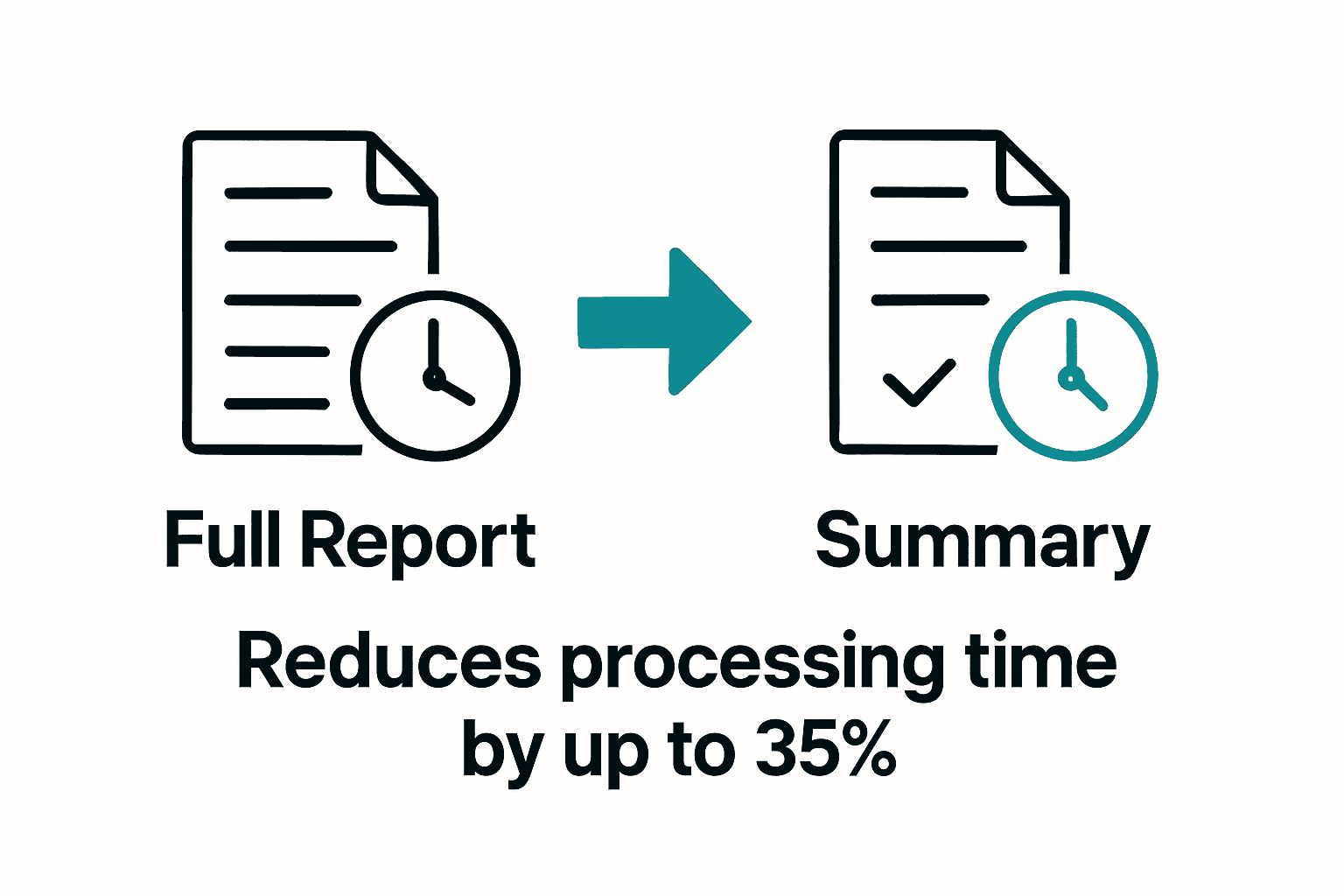 Full Report

Summary

Reduces processing time by up to 35%