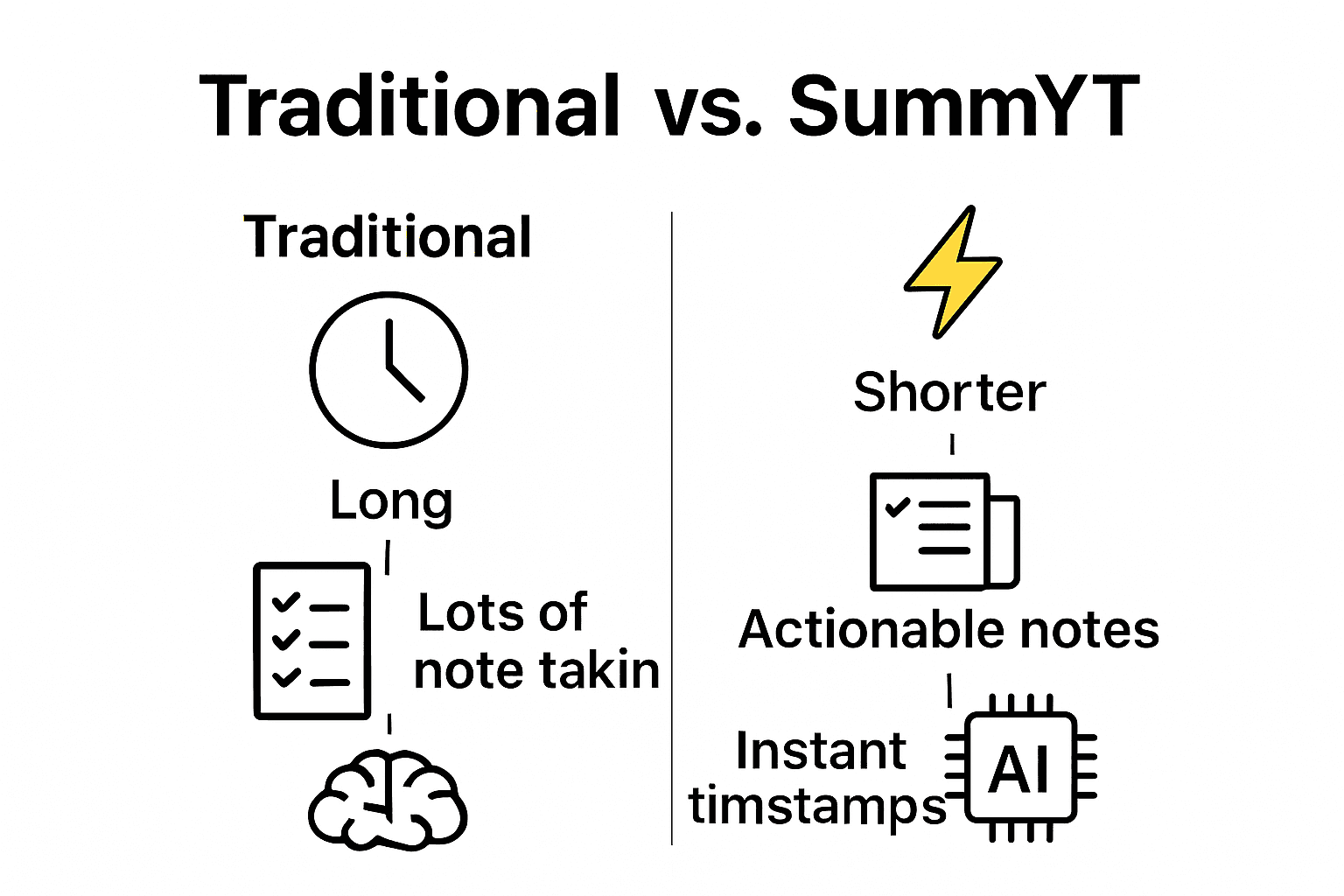 Traditional vs. SummYT

Traditional

Long

Lots of note takin

Shorter

Actionable notes

Instant timstamps

AI