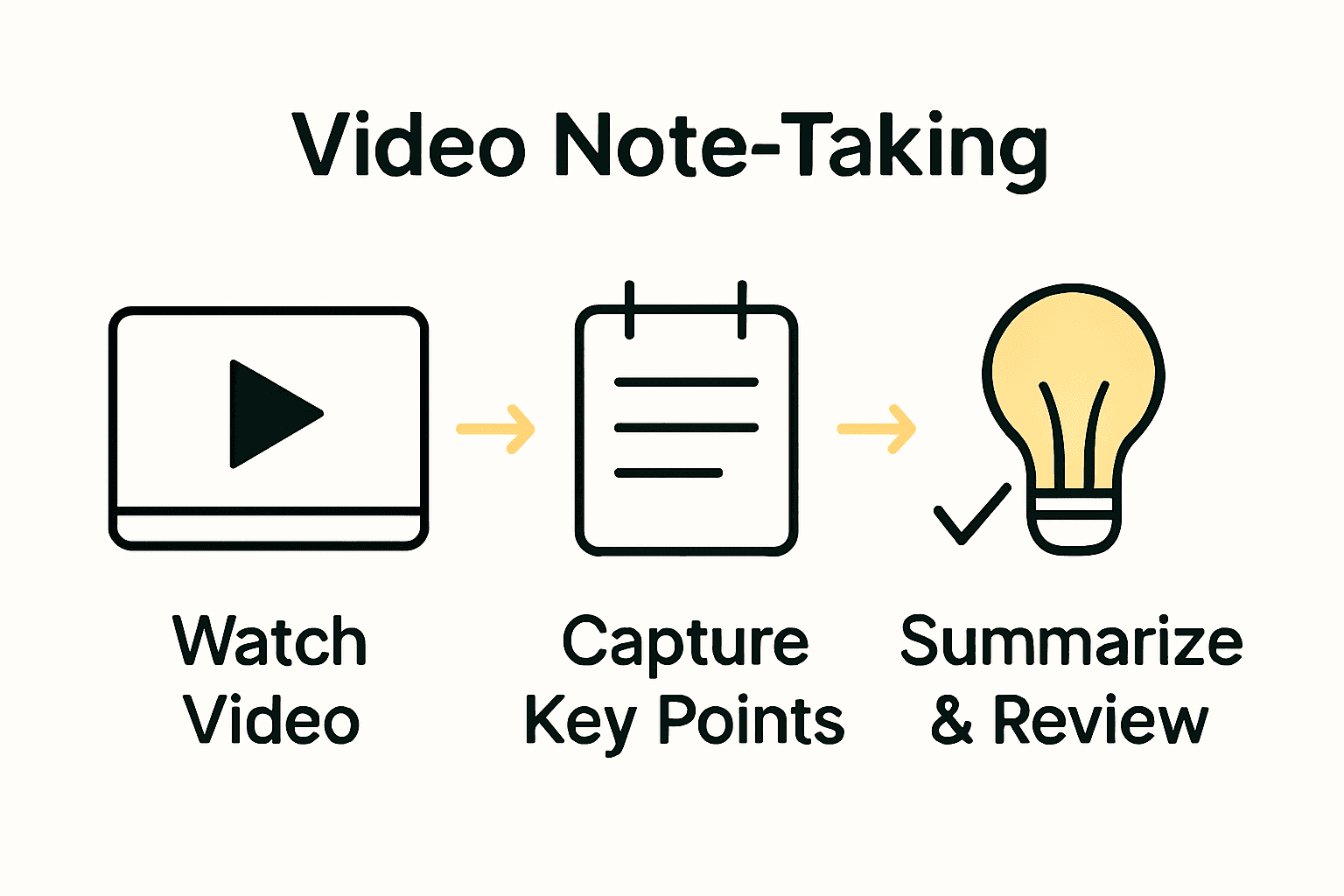 Video Note-Taking

Watch Video

Capture Key Points

Summarize & Review