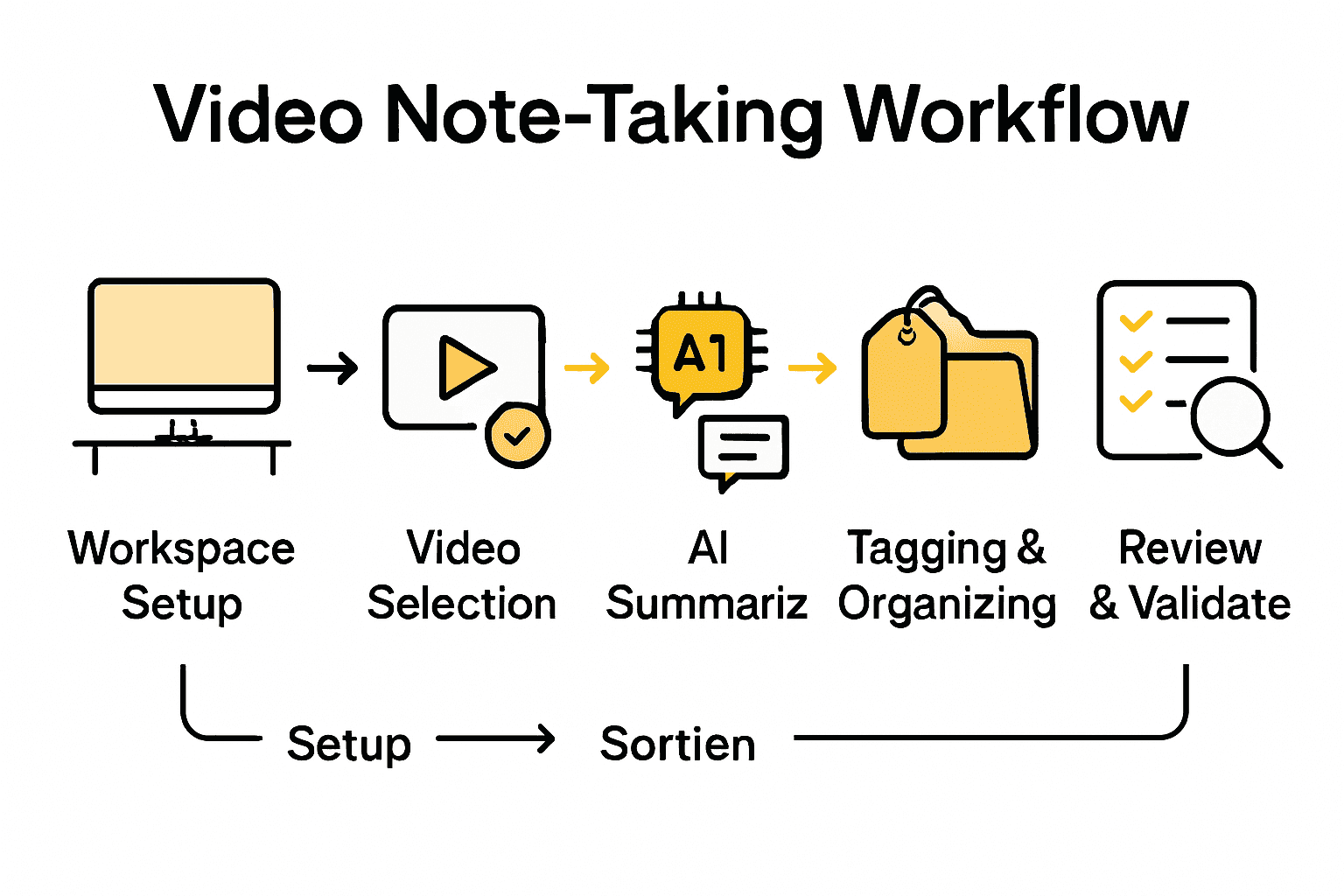 Video Note-Taking Workflow

A1

Workspace Setup

Video Selection

AI Summariz

Tagging & Organizing

Review & Validate

Setup

Sortien