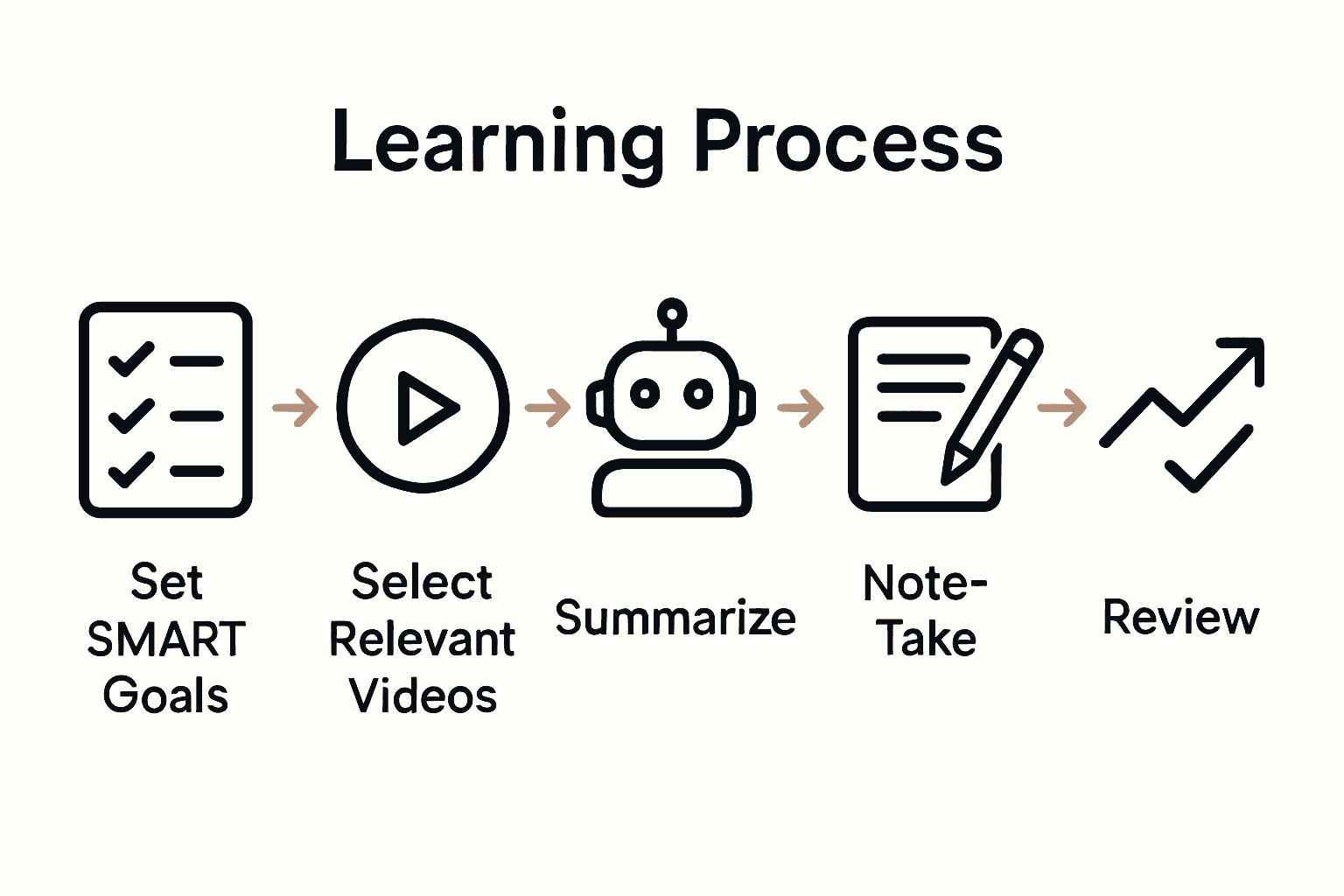 Learning Process

Set SMART Goals

Select Relevant Videos

Summarize

Note-Take

Review