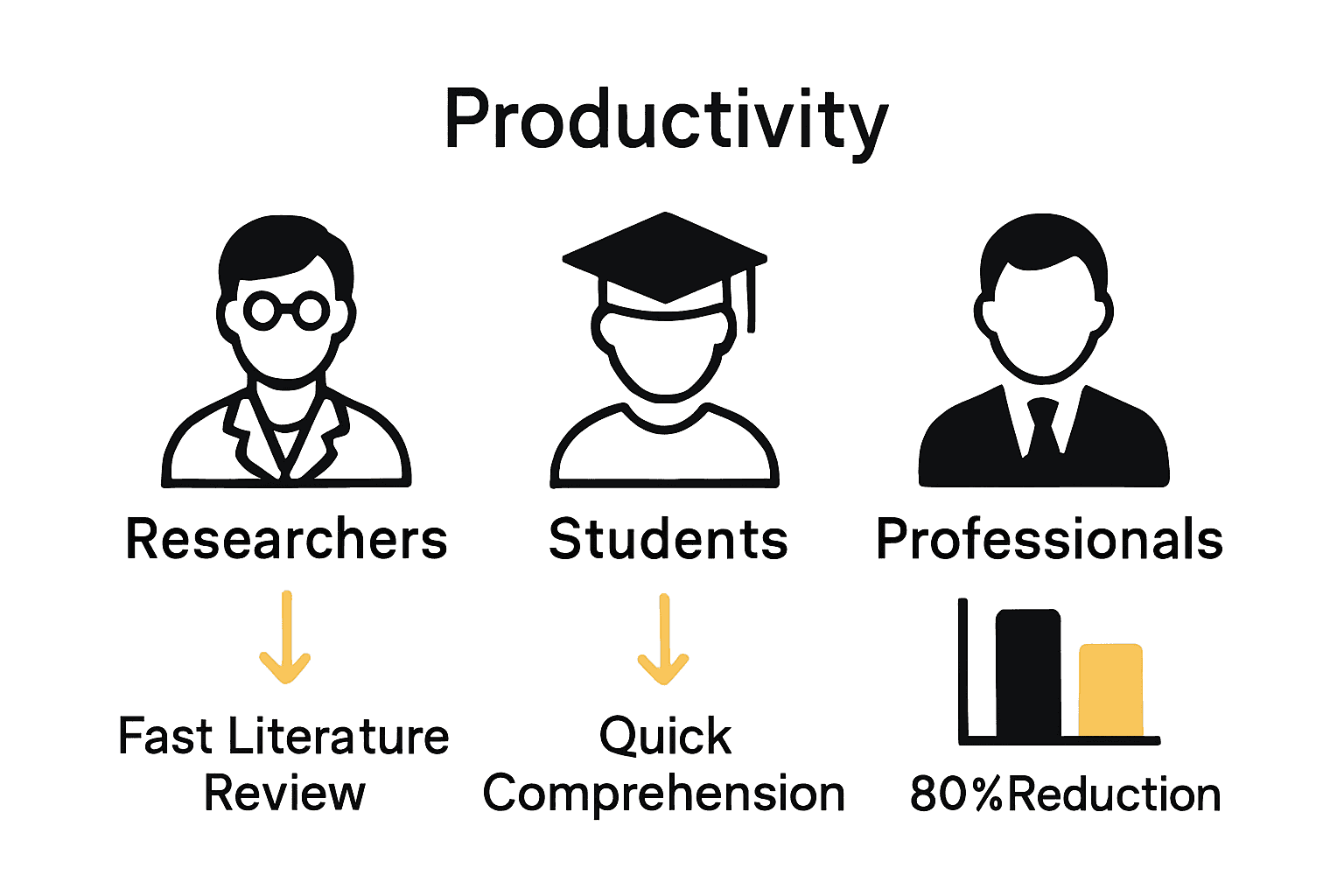 Productivity

Researchers

Fast Literature Review

Students

Quick Comprehension

Professionals

80%Reduction