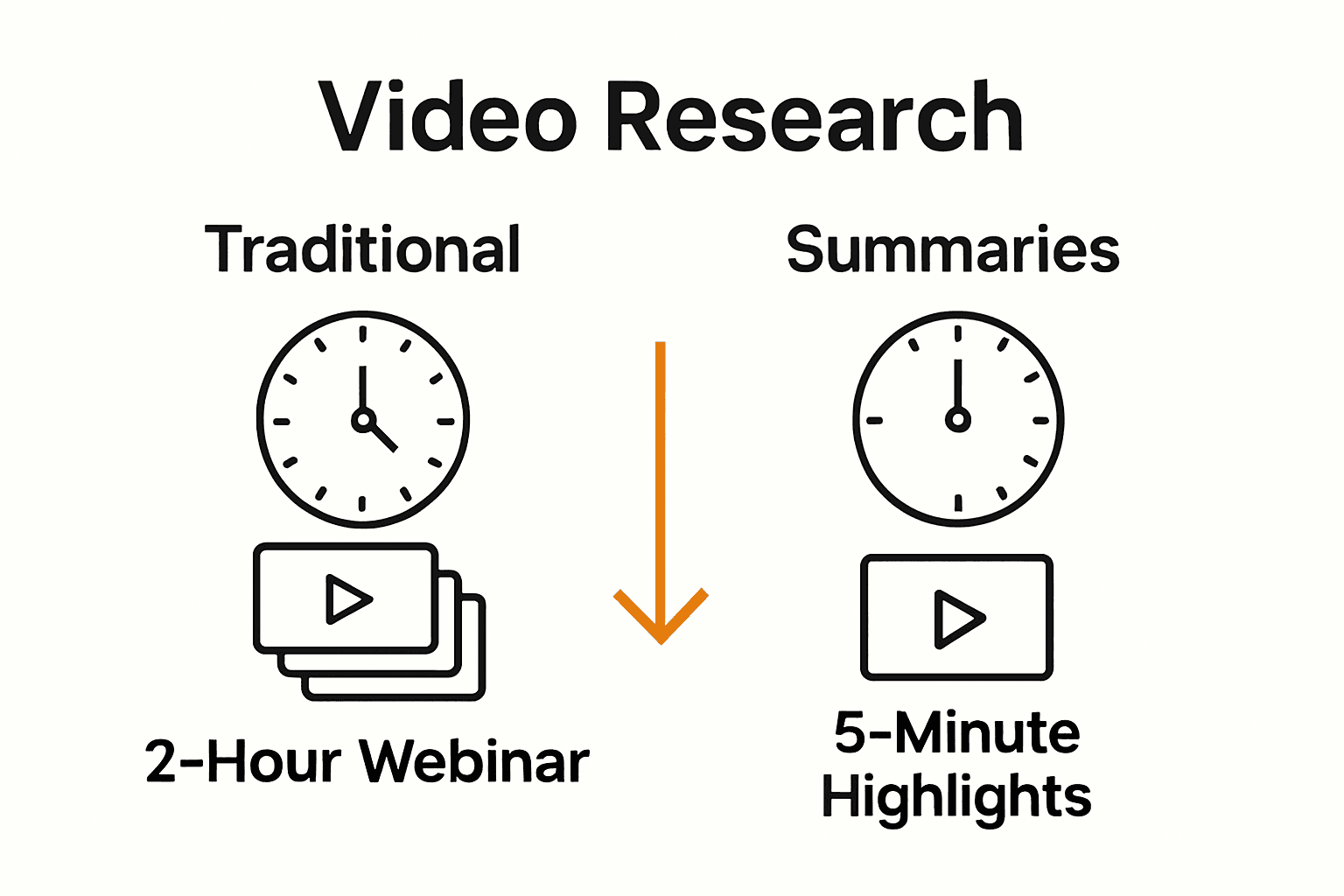 Video Research

Traditional

2-Hour Webinar

Summaries

5-Minute Highlights