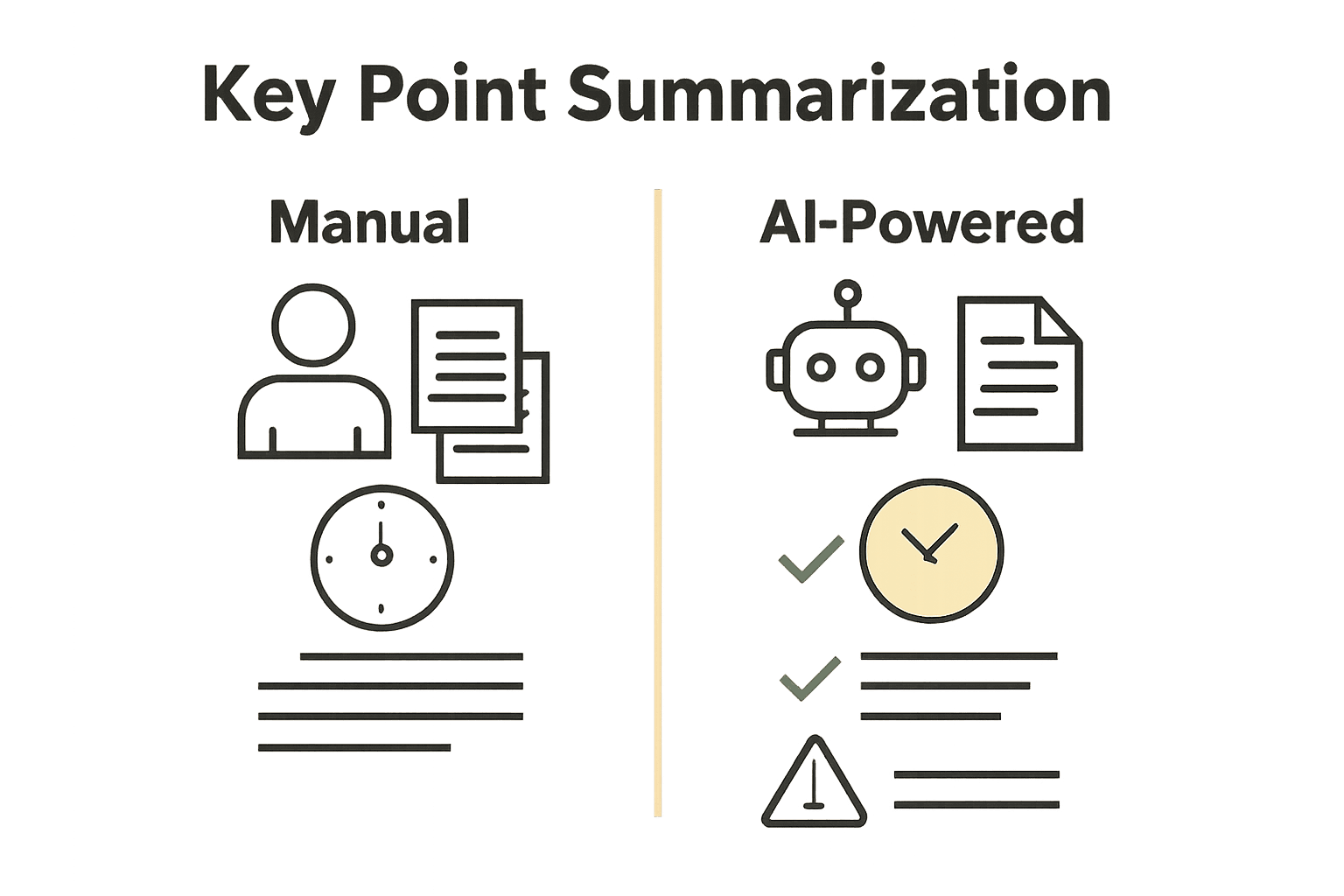 Key Point Summarization

Manual

AI-Powered