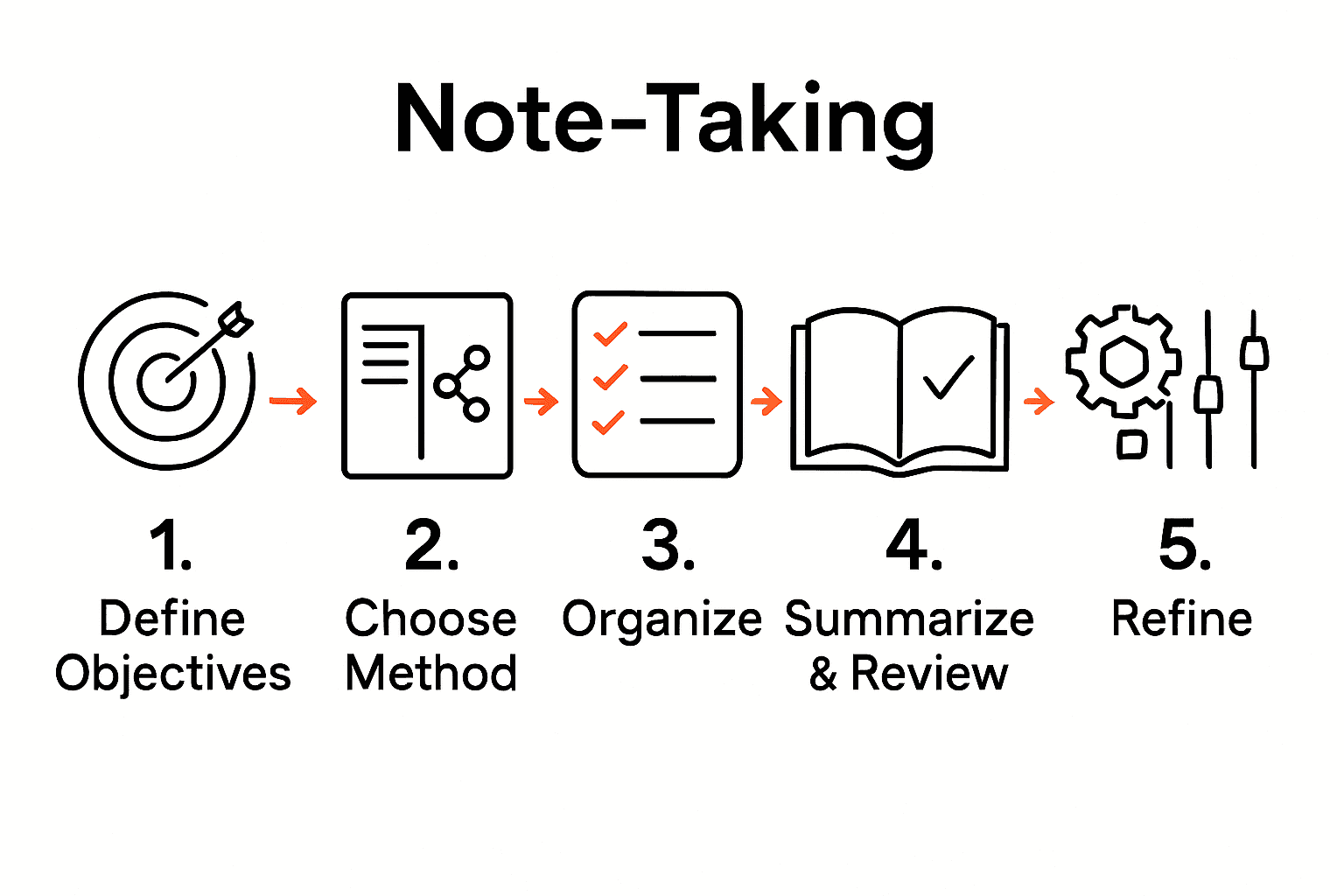 Note-Taking

1.
Define Objectives

2.
Choose Method

3.
Organize

4.
Summarize & Review

5.
Refine