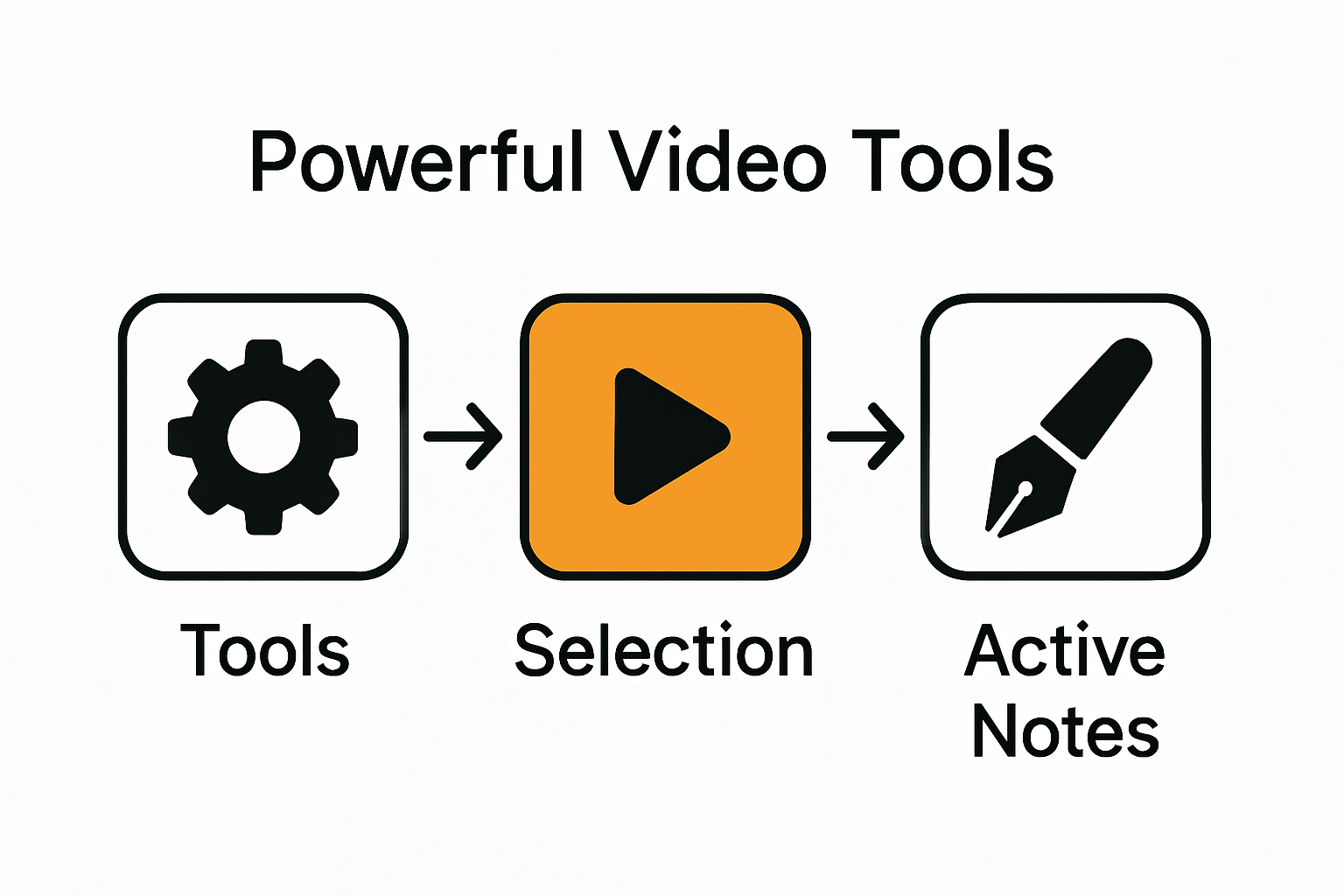 Powerful Video Tools

Tools

Selection

Active Notes