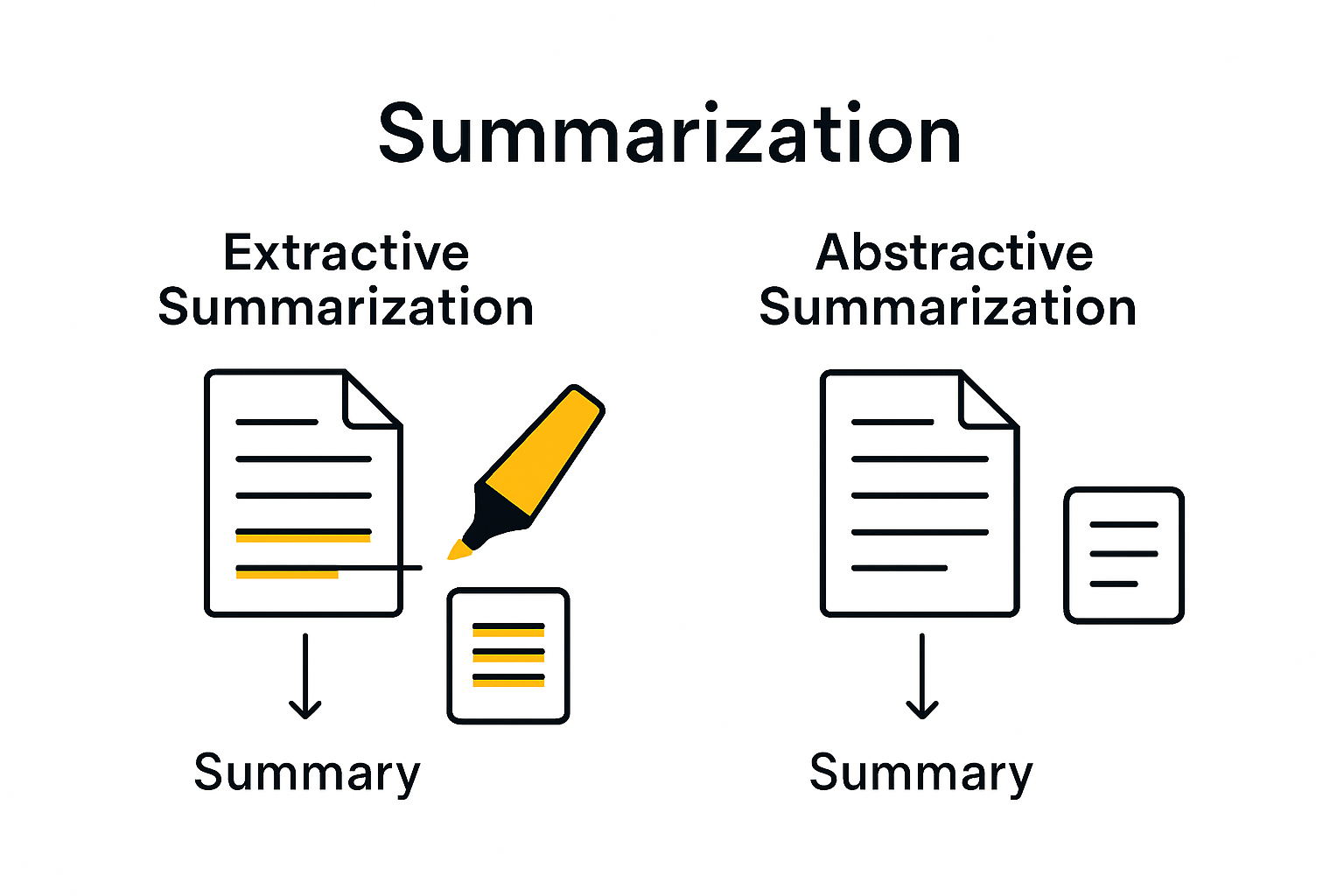 Summarization

Extractive Summarization

Summary

Abstractive Summarization

Summary