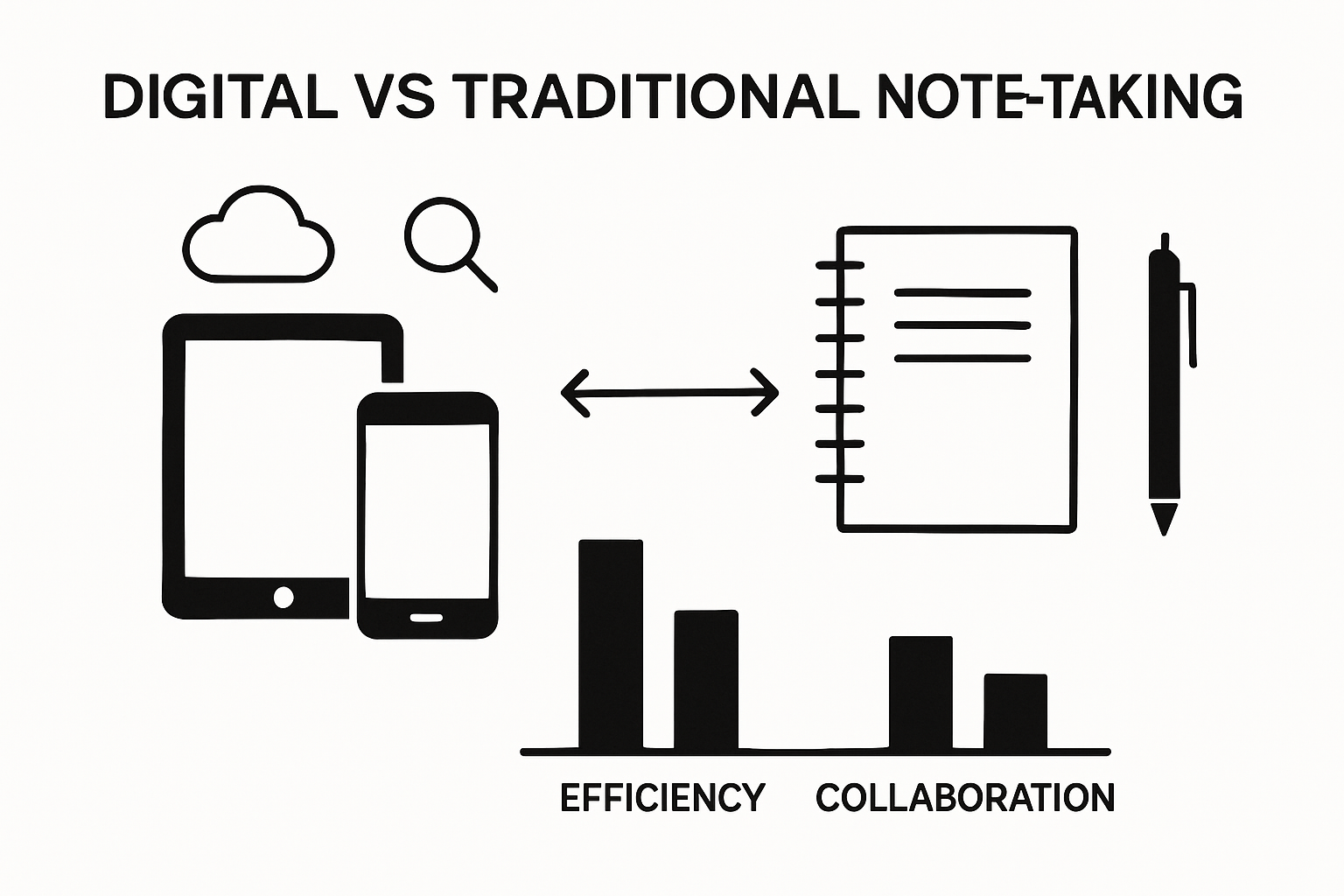 DIGITAL VS TRADITIONAL NOTE-TAKING

EFFICIENCY COLLABORATION