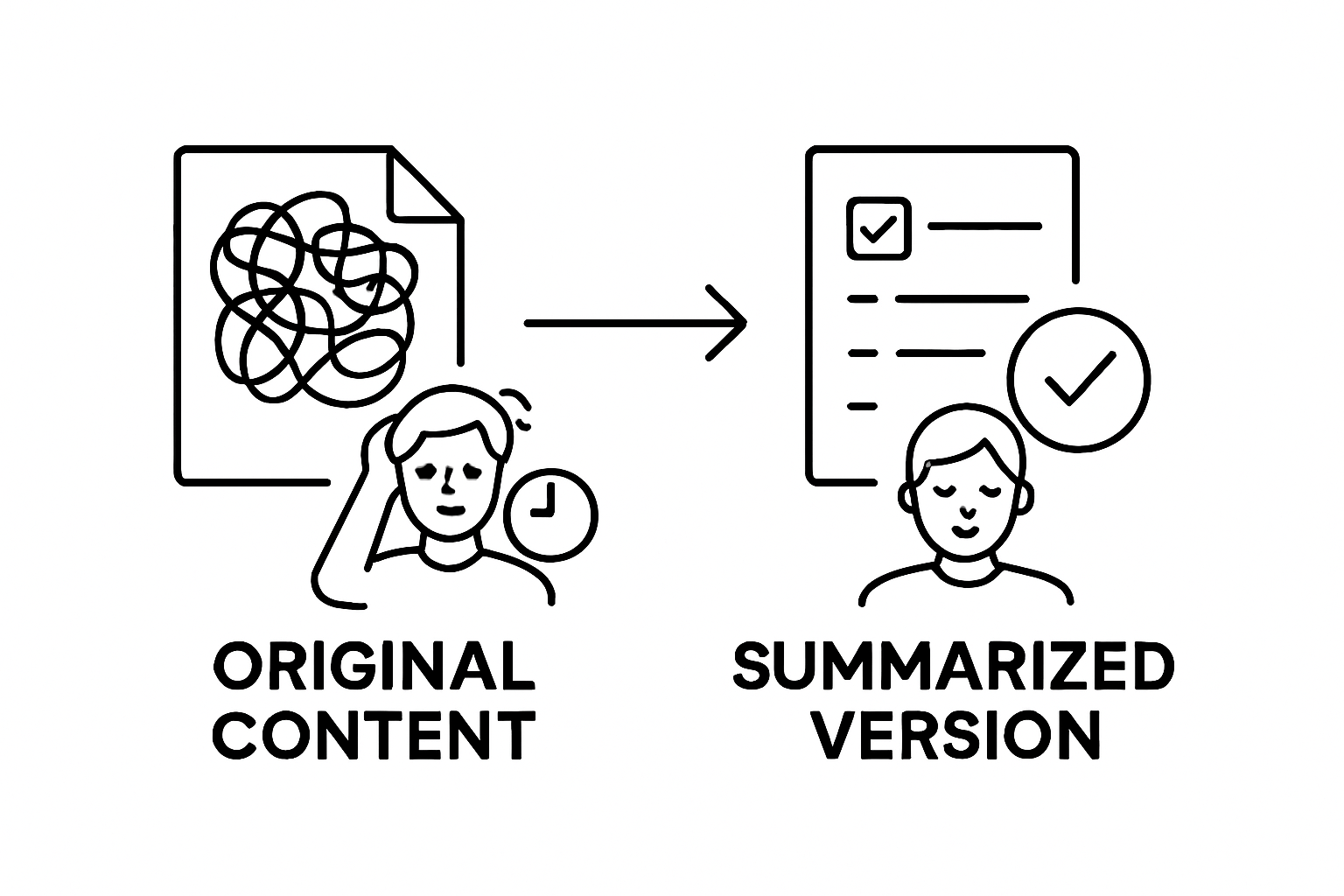 ORIGINAL CONTENT

SUMMARIZED VERSION