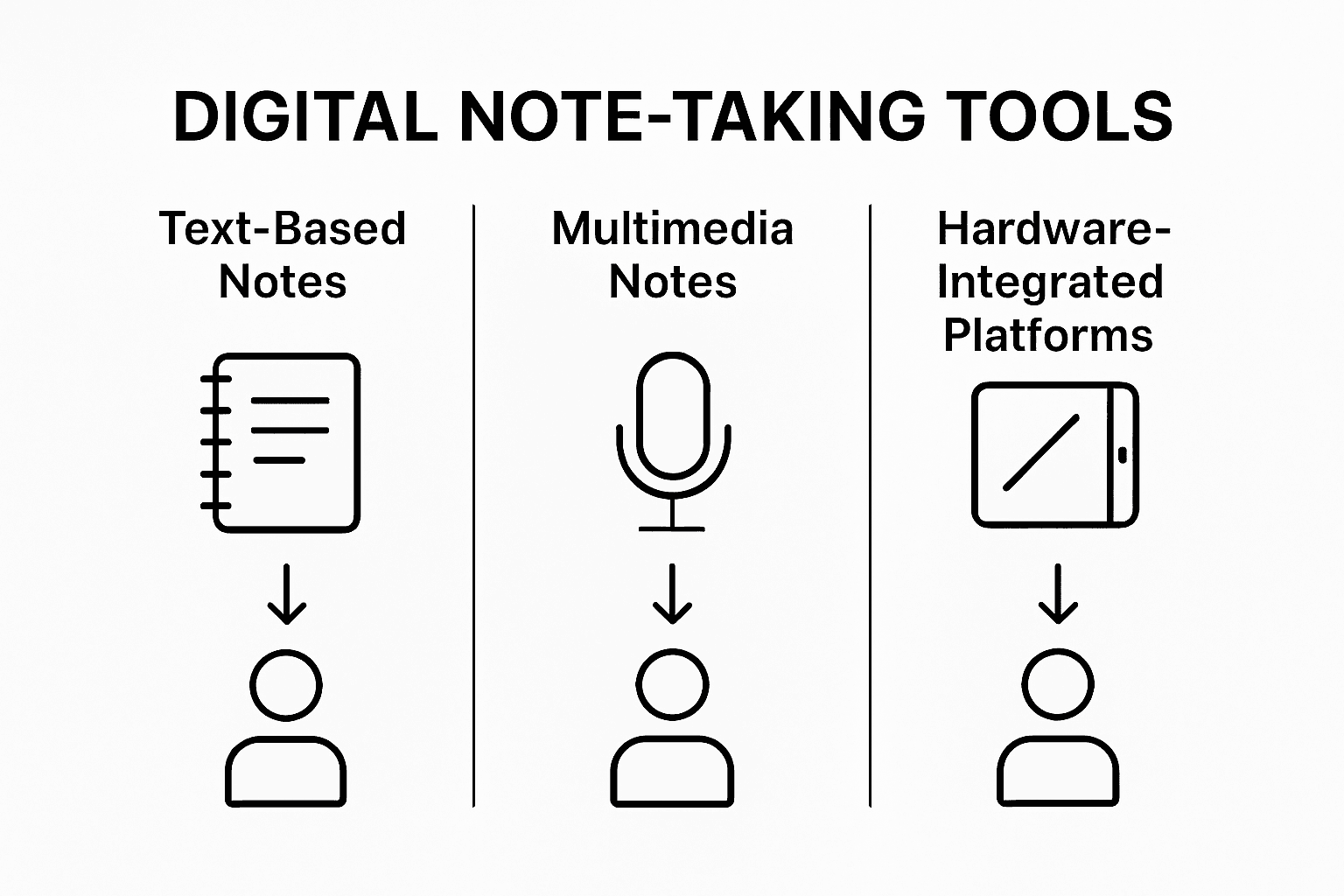 DIGITAL NOTE-TAKING TOOLS

Text-Based Notes

Multimedia Notes

Hardware-Integrated Platforms