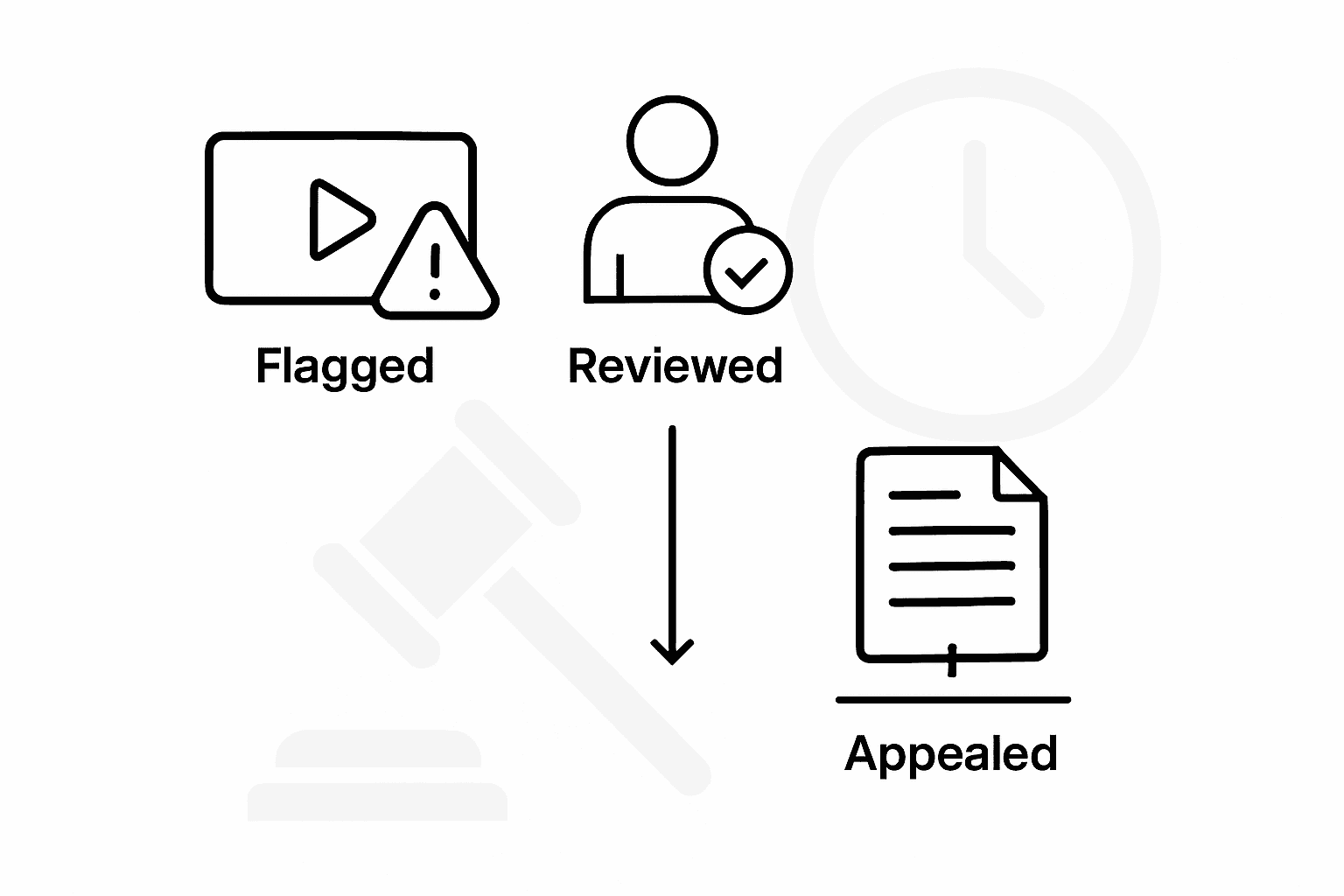 Flagged

Reviewed

Appealed