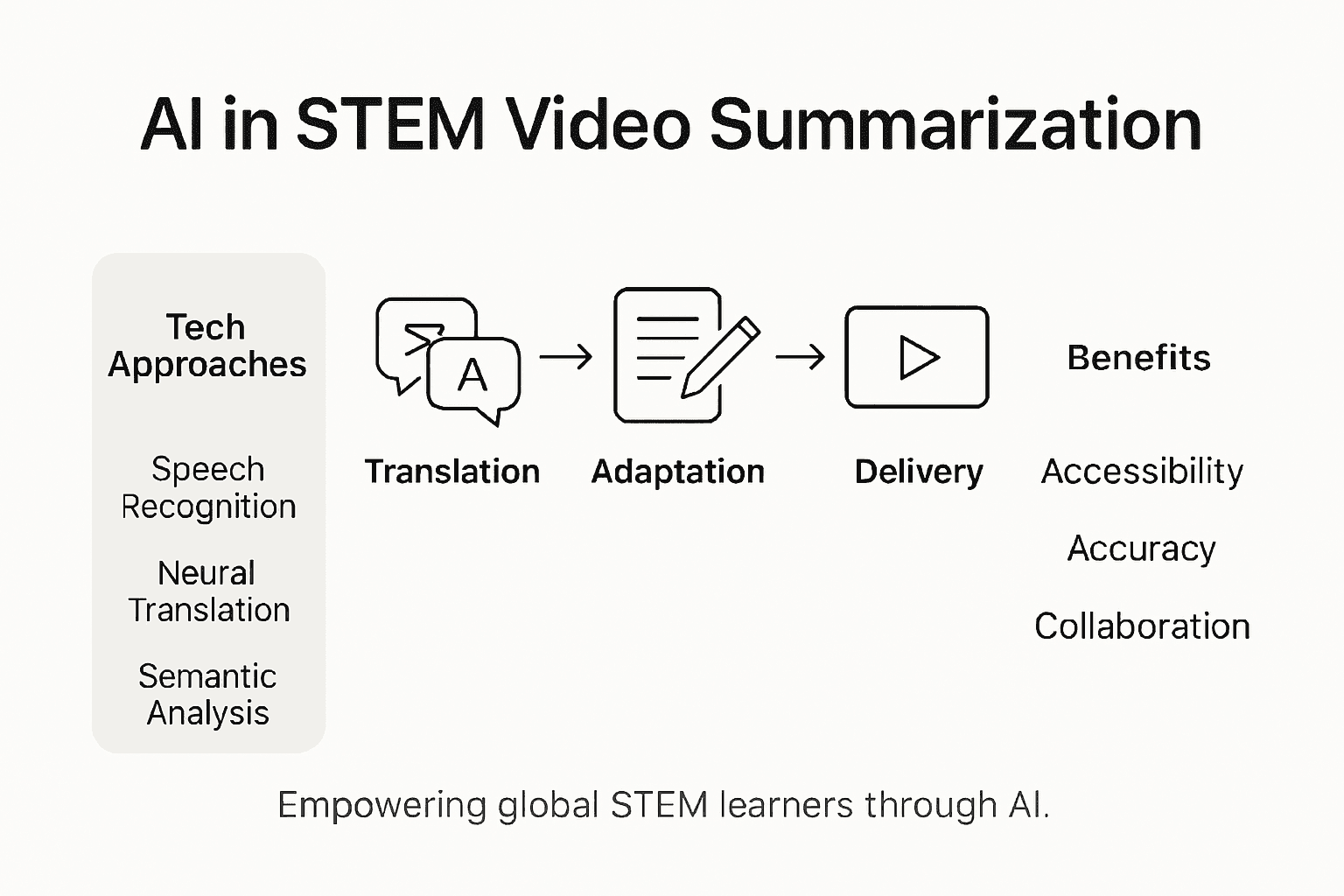 AI in STEM Video Summarization

Tech Approaches

Speech Recognition

Neural Translation

Semantic Analysis

A

Translation

Adaptation

Delivery

Benefits

Accessibility

Accuracy

Collaboration

Empowering global STEM learners through AI.