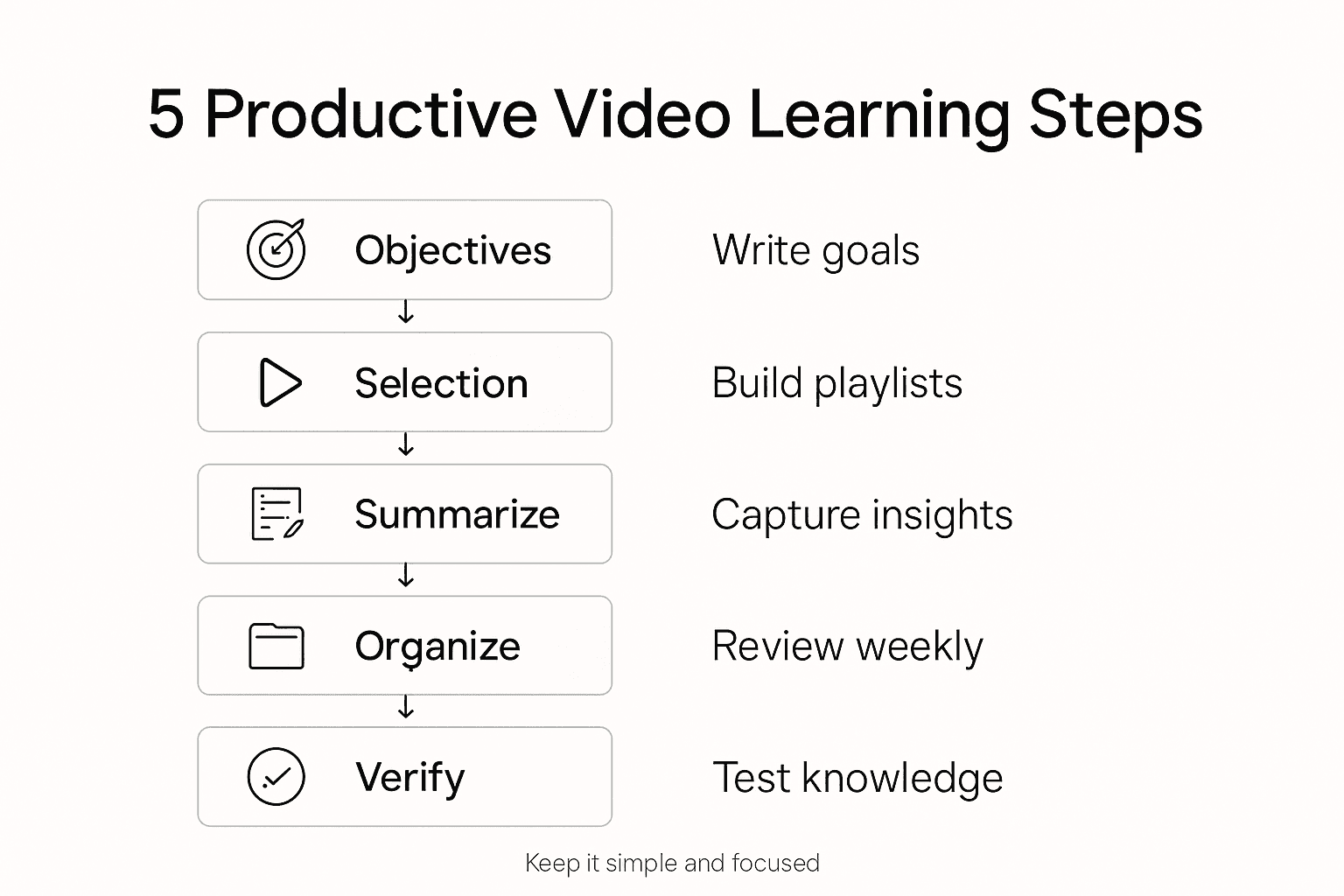 5 Productive Video Learning Steps

Objectives

Write goals

Selection

Build playlists

Summarize

Capture insights

Organize

Review weekly

Verify

Test knowledge

Keep it simple and focused