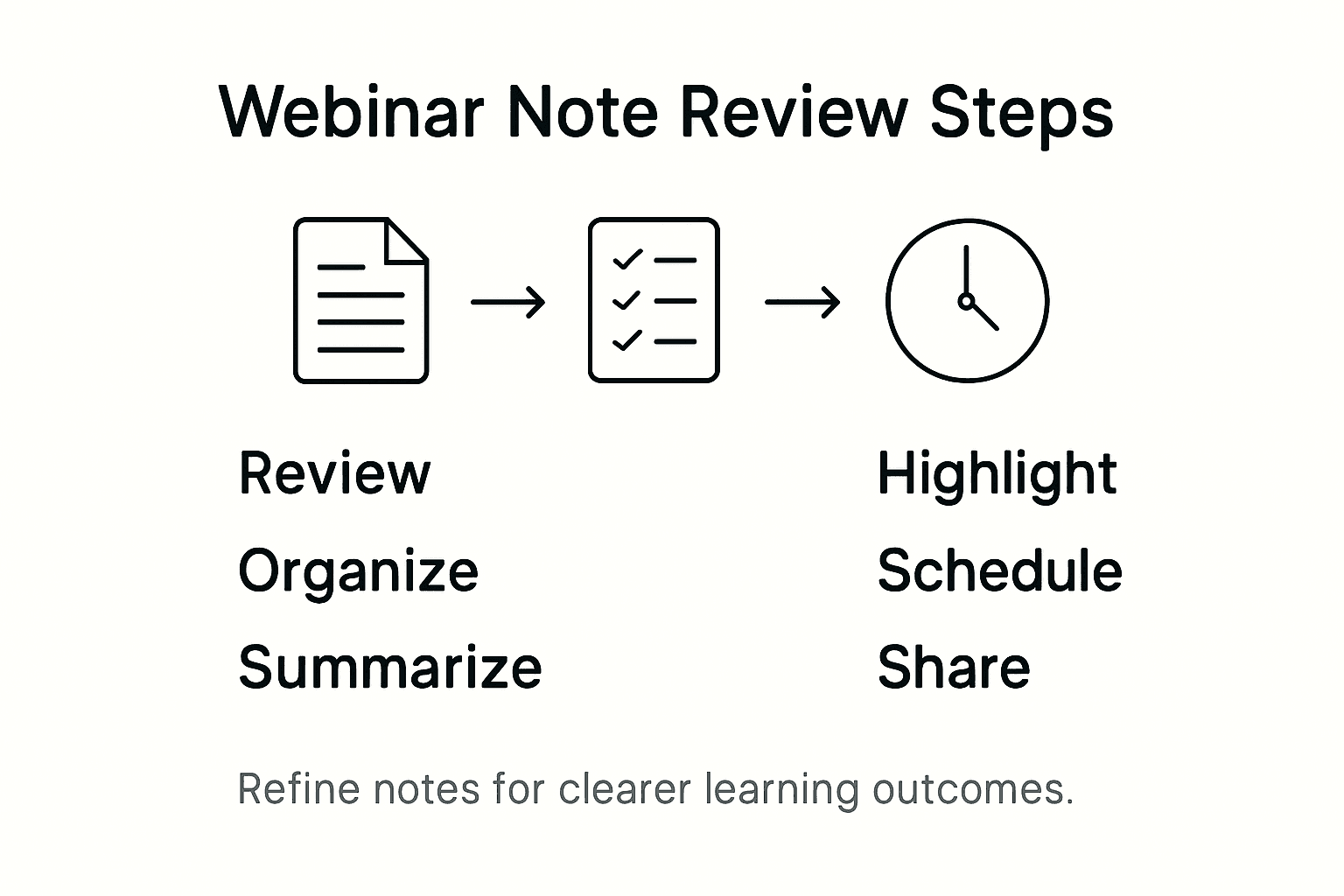 Webinar Note Review Steps

Review
Organize
Summarize

Highlight
Schedule
Share

Refine notes for clearer learning outcomes.