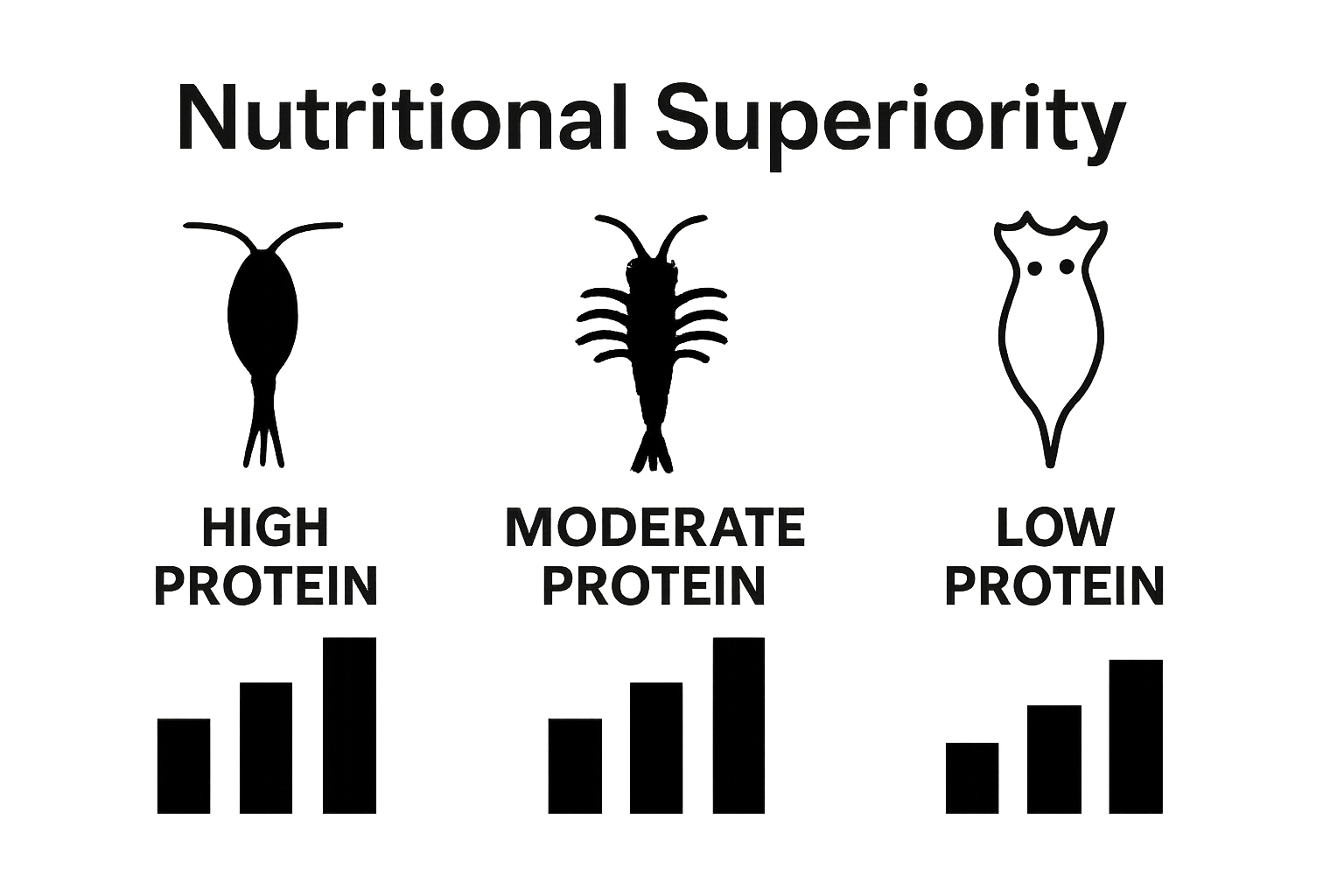 Nutritional Superiority

HIGH PROTEIN

MODERATE PROTEIN

LOW PROTEIN