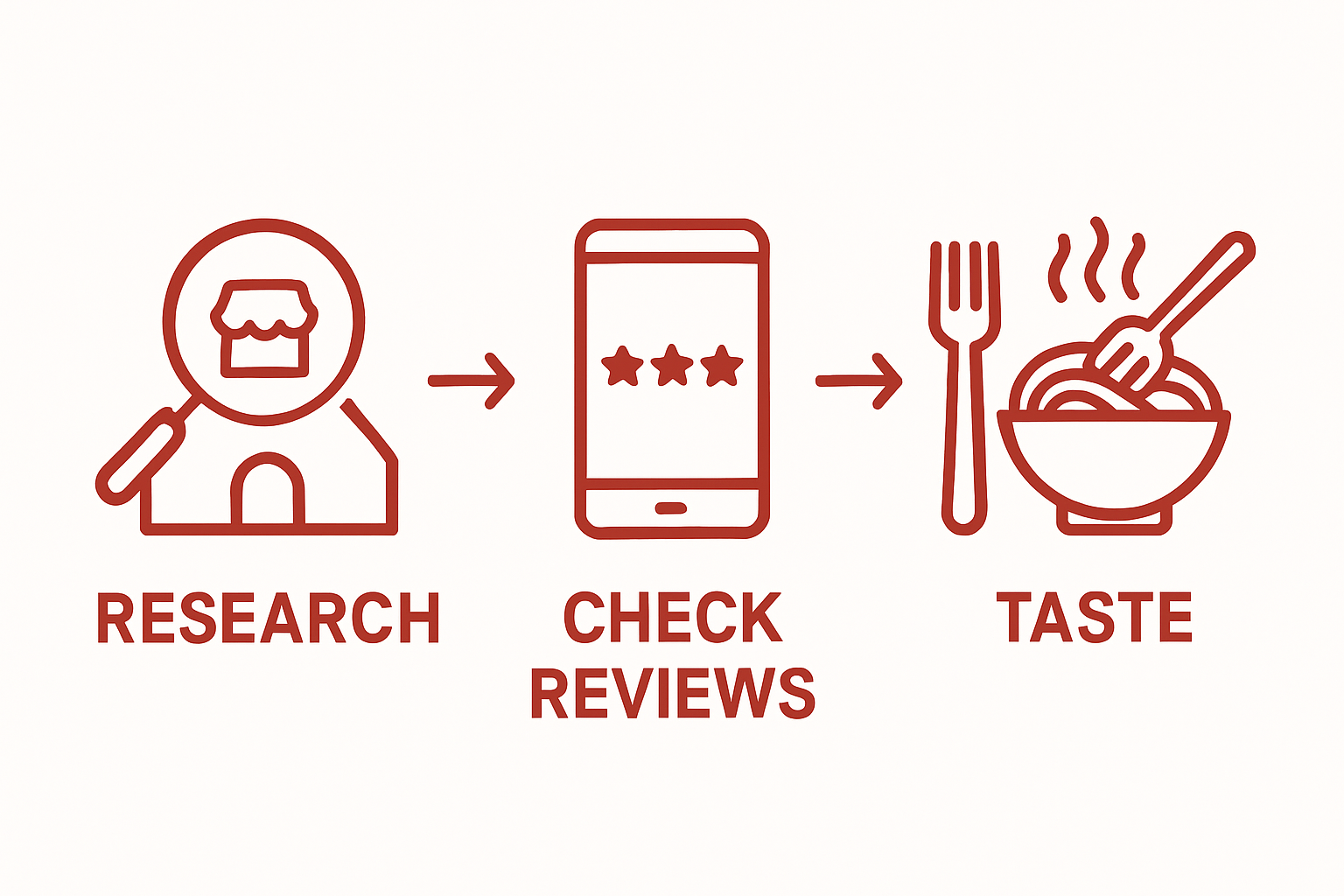 RESEARCH

CHECK REVIEWS

TASTE