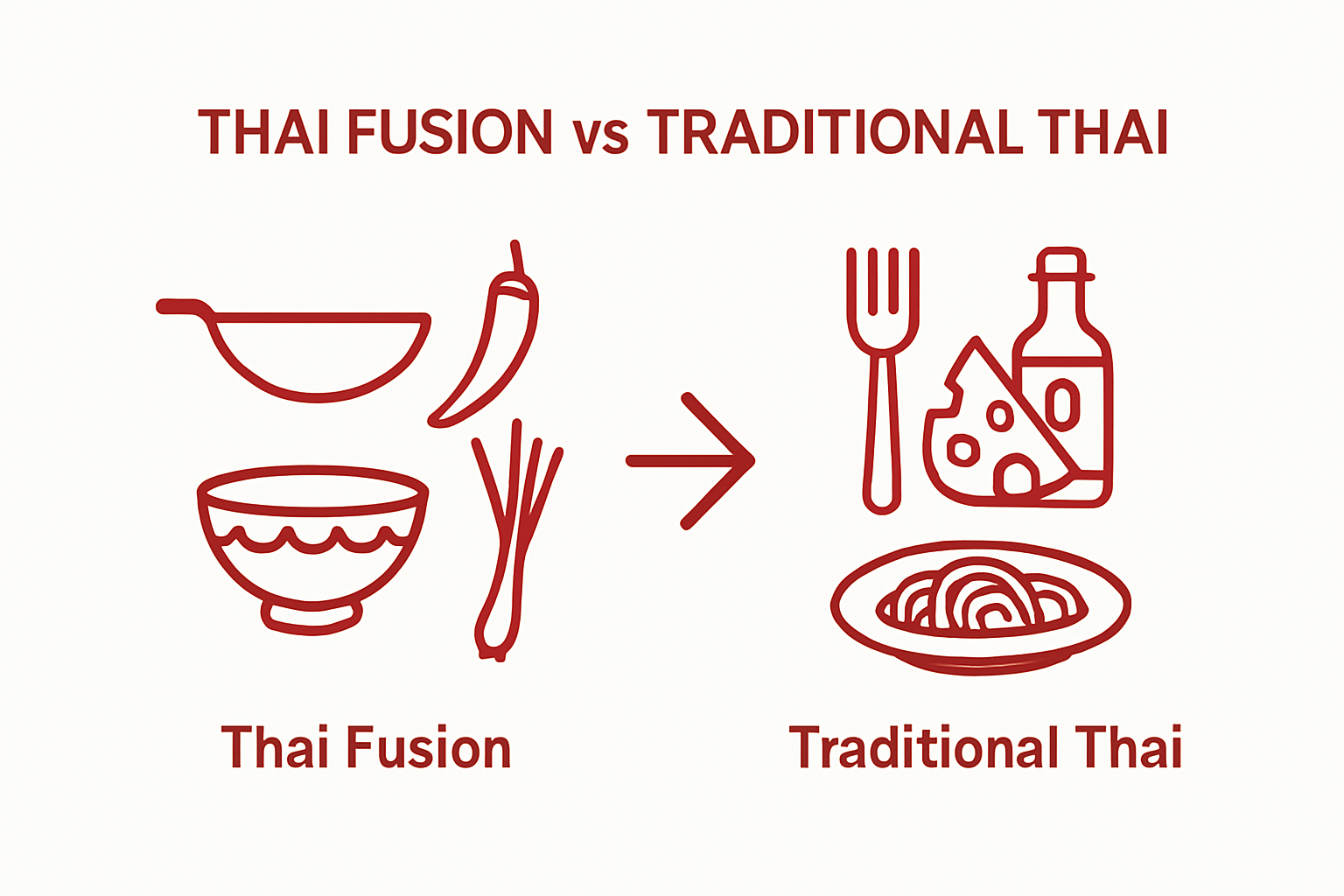 THAI FUSION vs TRADITIONAL THAI

Thai Fusion

Traditional Thai