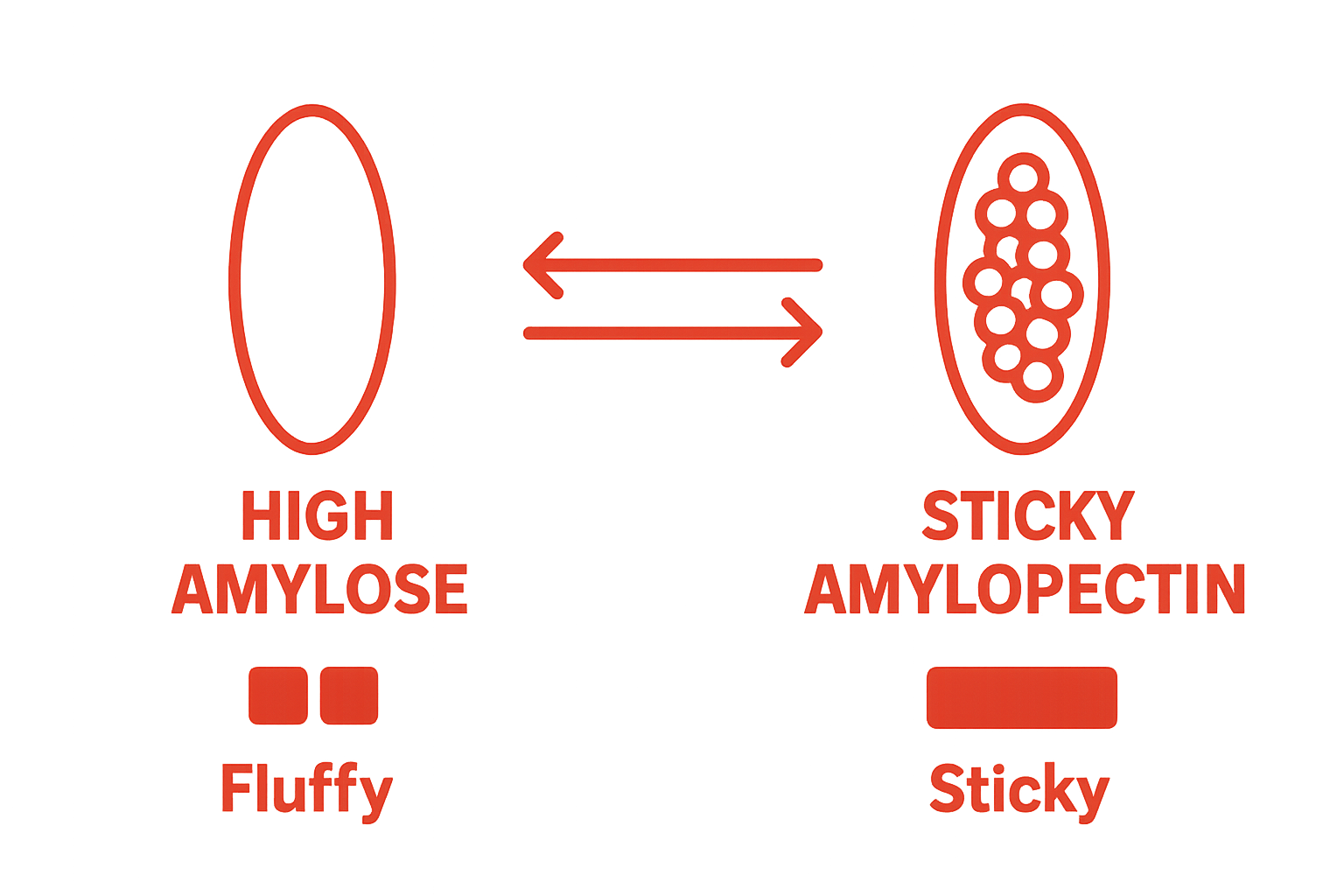 HIGH AMYLOSE

Fluffy

STICKY AMYLOPECTIN

Sticky