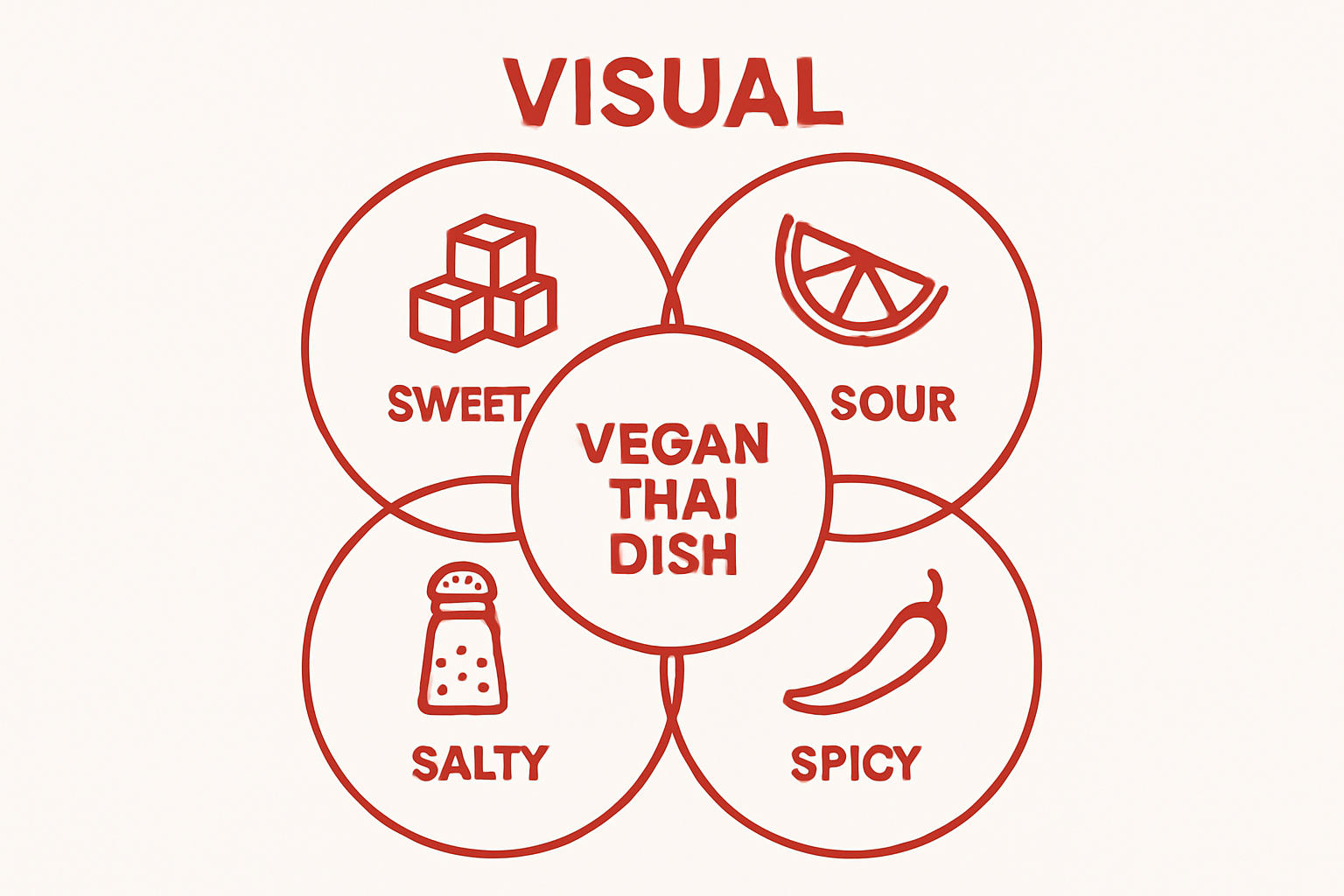 VISUAL

SWEET

SOUR

VEGAN THAI DISH

SALTY

SPICY