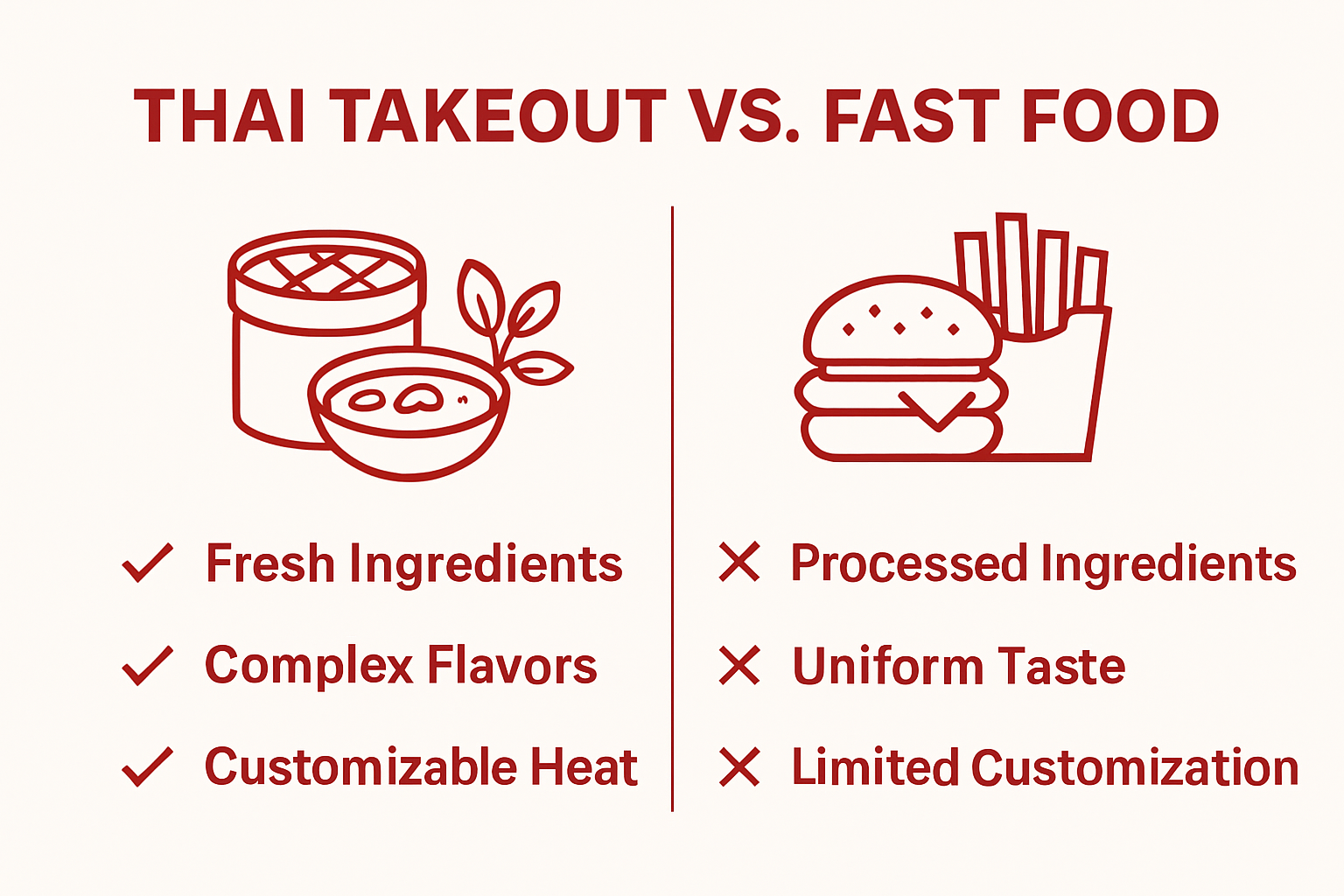 THAI TAKEOUT VS. FAST FOOD

✓ Fresh Ingredients
✓ Complex Flavors
✓ Customizable Heat

✕ Processed Ingredients
✕ Uniform Taste
✕ Limited Customization