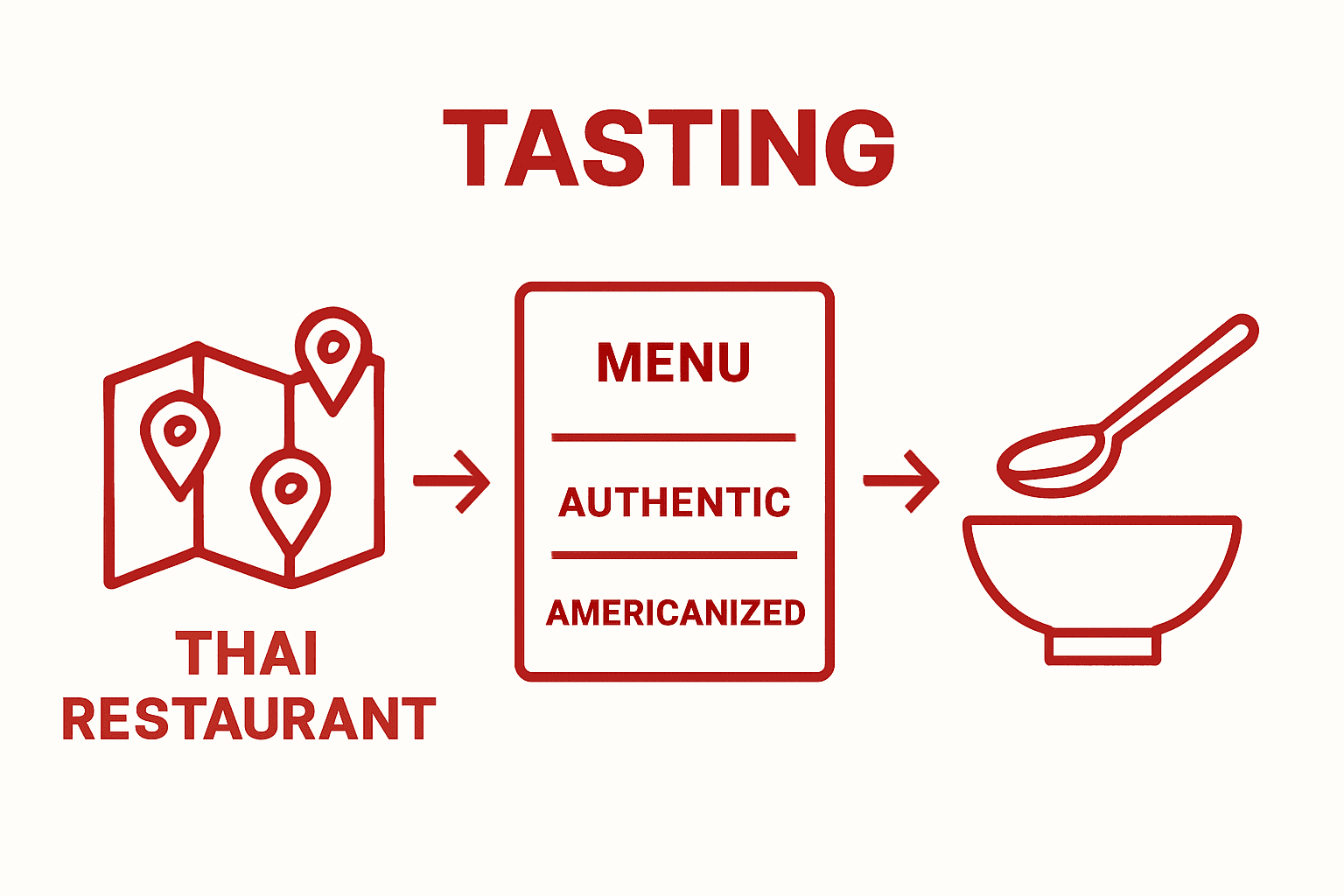 TASTING

THAI RESTAURANT

MENU

AUTHENTIC

AMERICANIZED