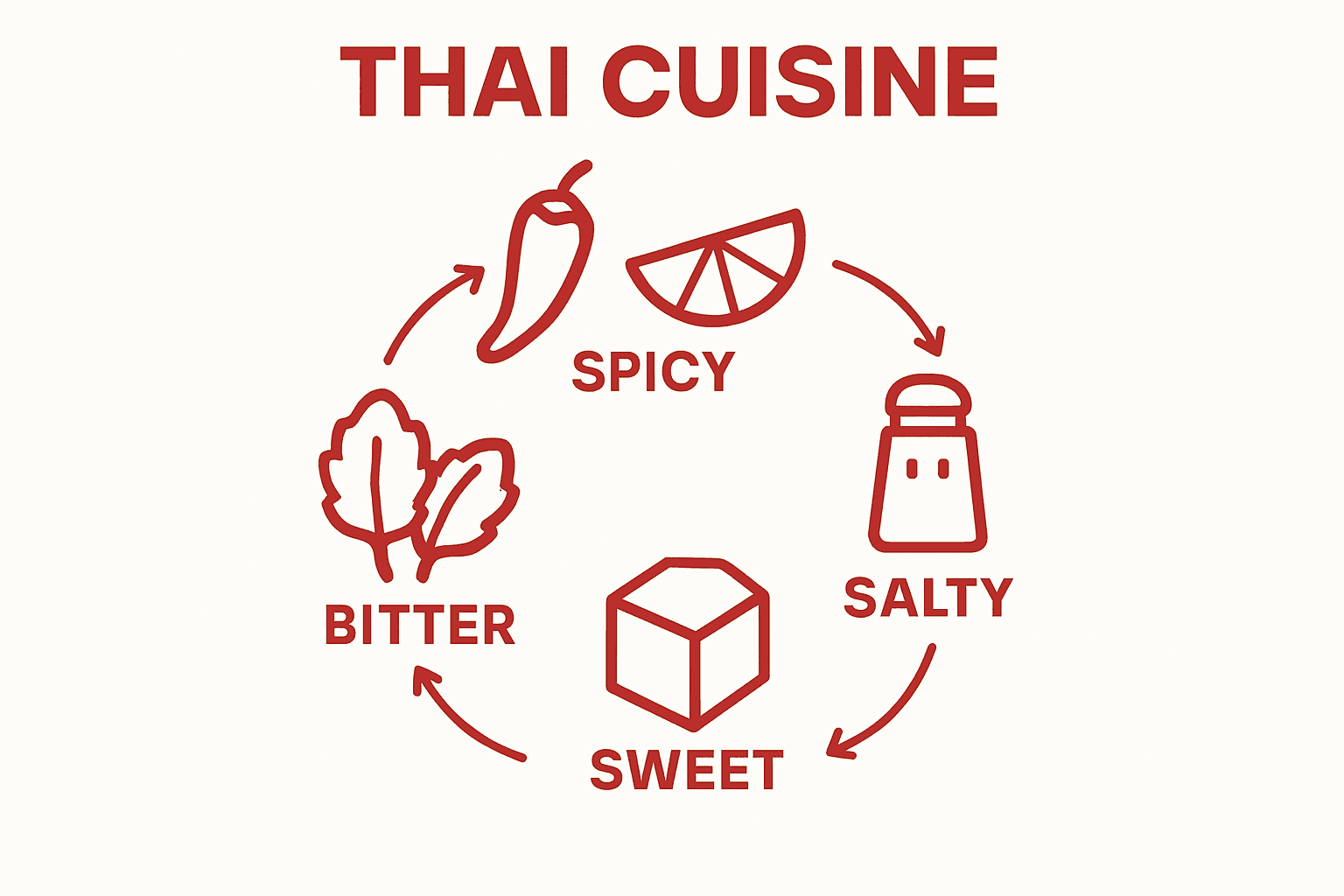 THAI CUISINE

SPICY

SALTY

SWEET

BITTER